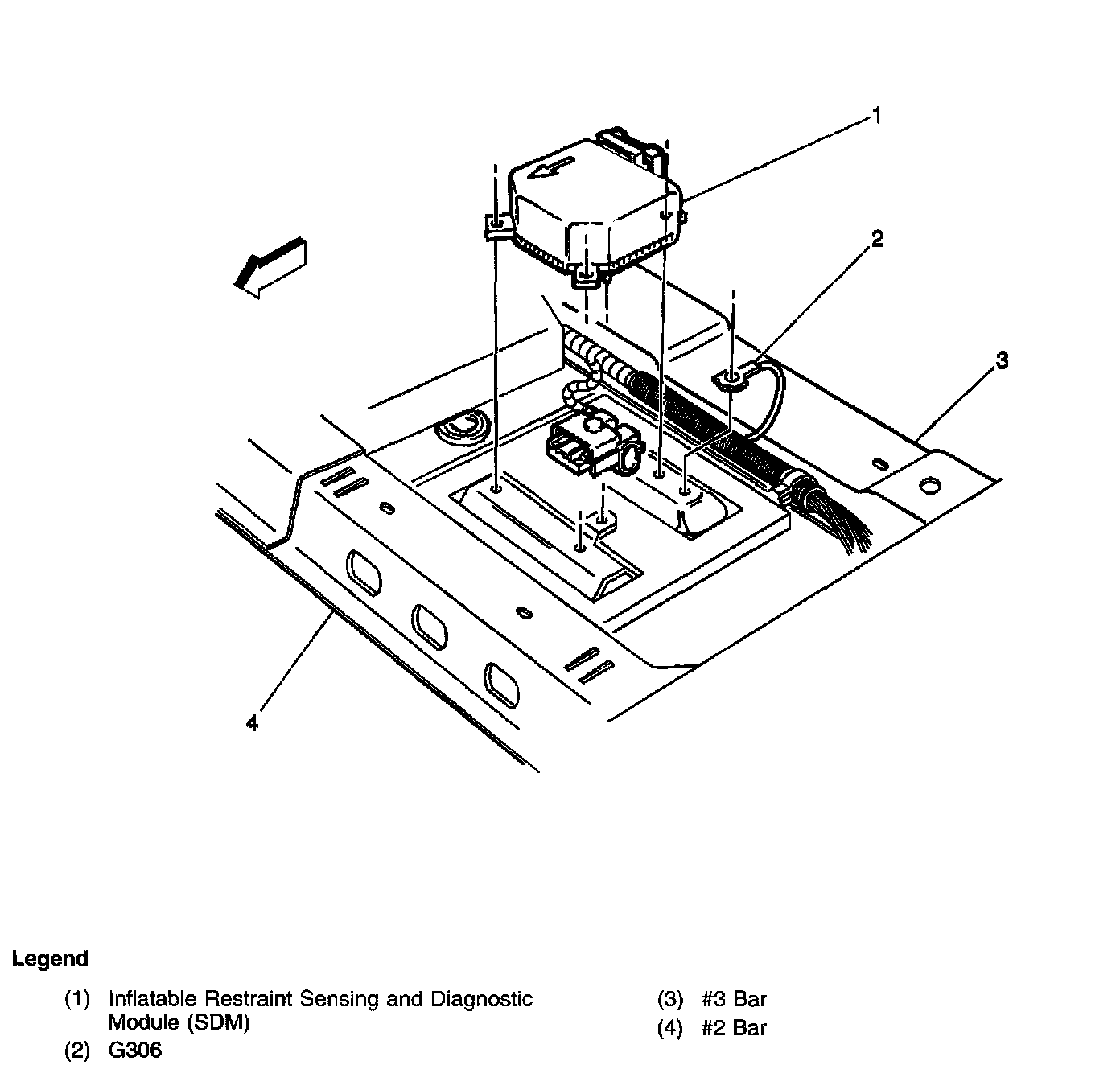 1
2
3
4

Legend

(1) Inflatable Restraint Sensing and Diagnostic Module (SDM)
(2) G306

(3) #3 Bar
(4) #2 Bar