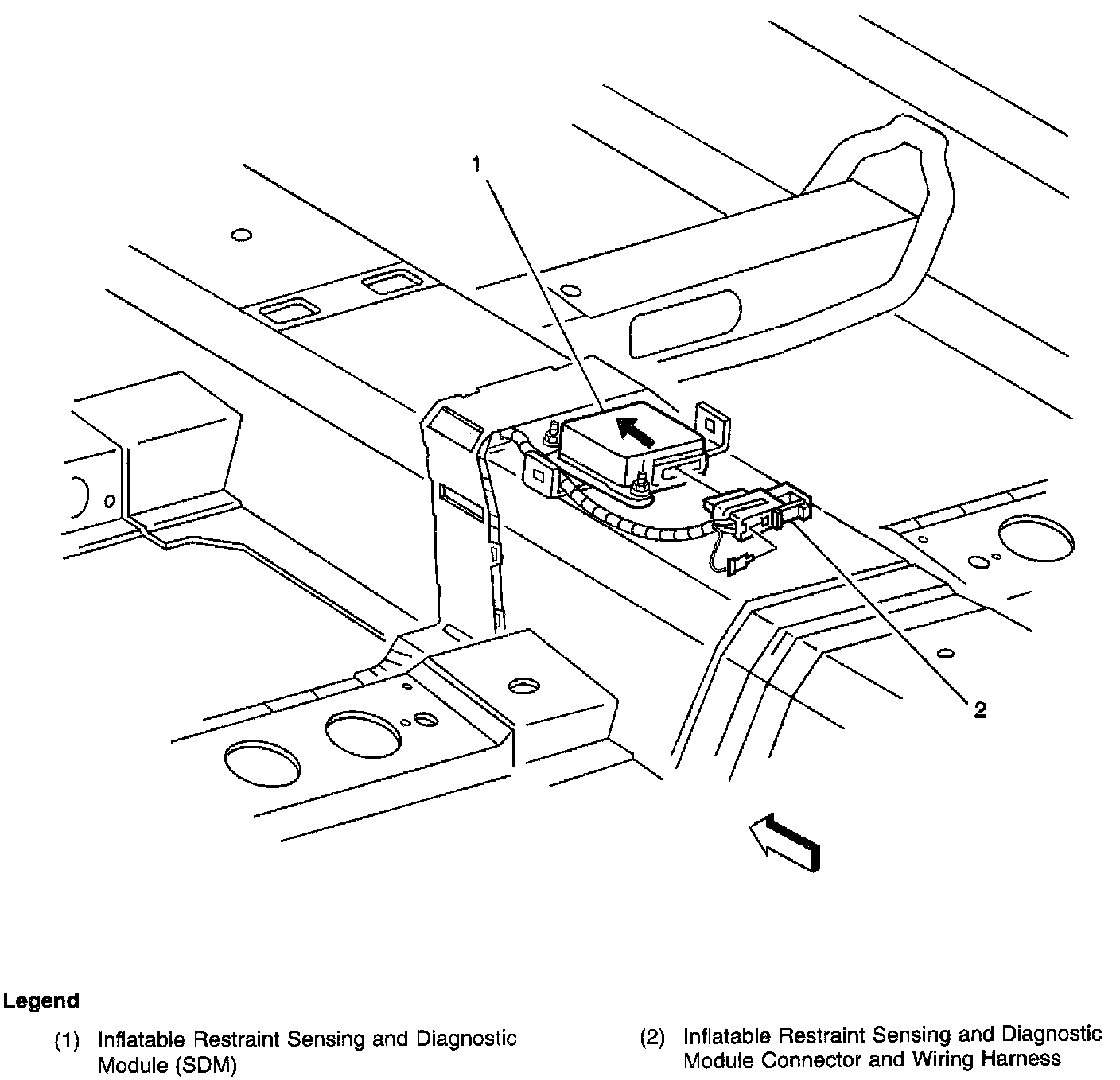 1

2

Legend

(1) Inflatable Restraint Sensing and Diagnostic Module (SDM)

(2) Inflatable Restraint Sensing and Diagnostic Module Connector and Wiring Harness