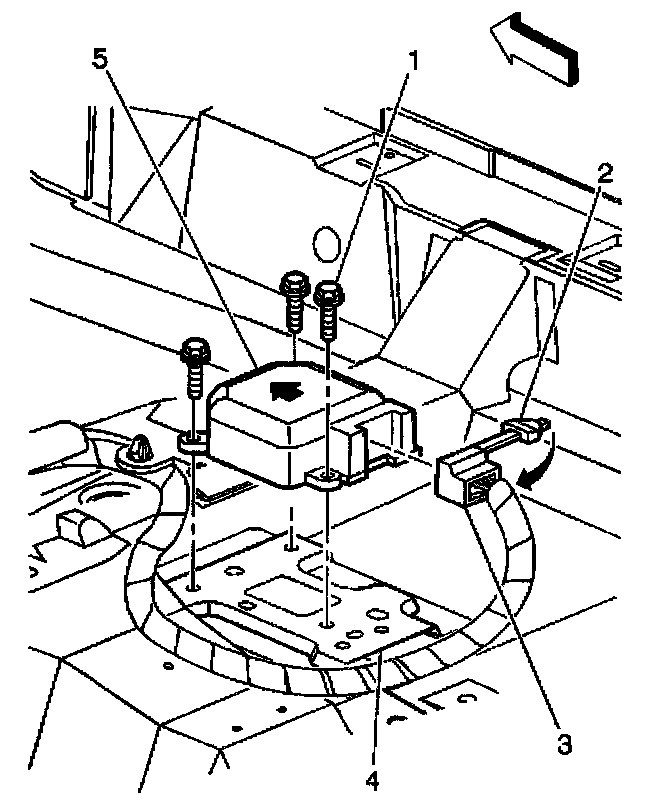 5
1
2
3
4