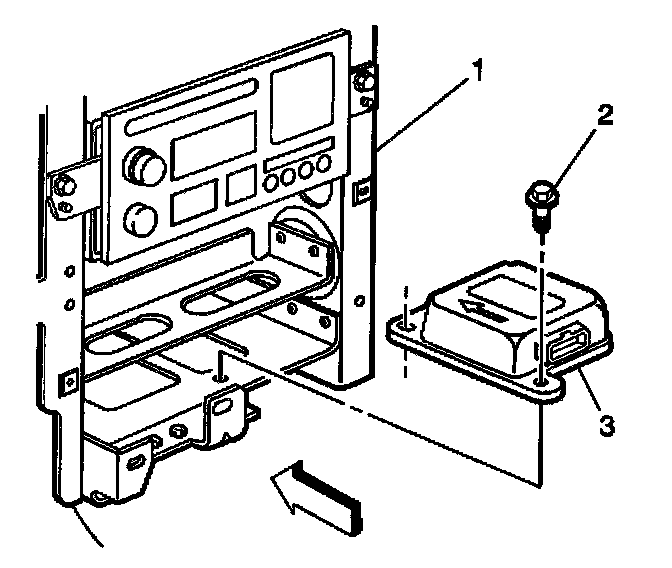 1
2
3