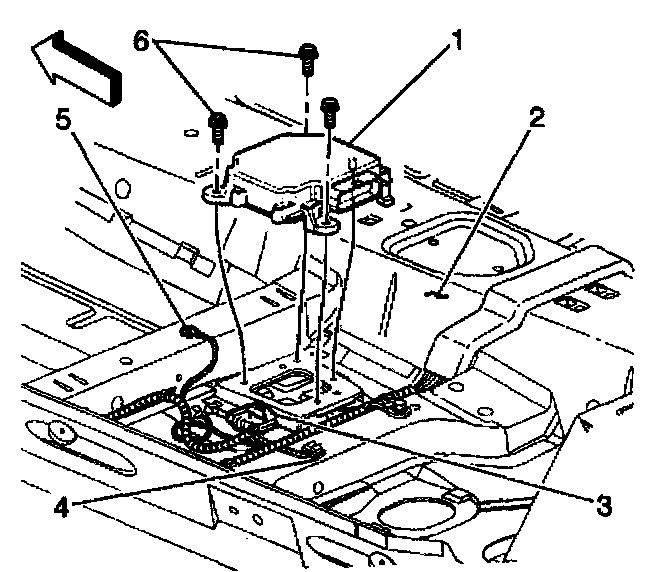 6
1
5
2
4
3