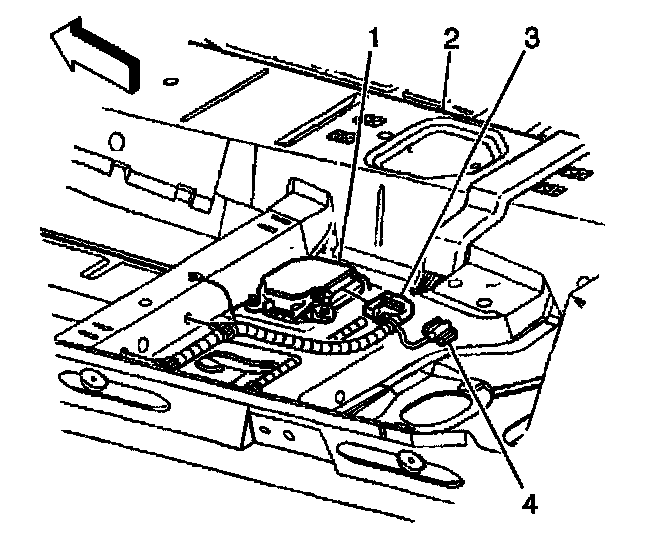 1
2
3
4