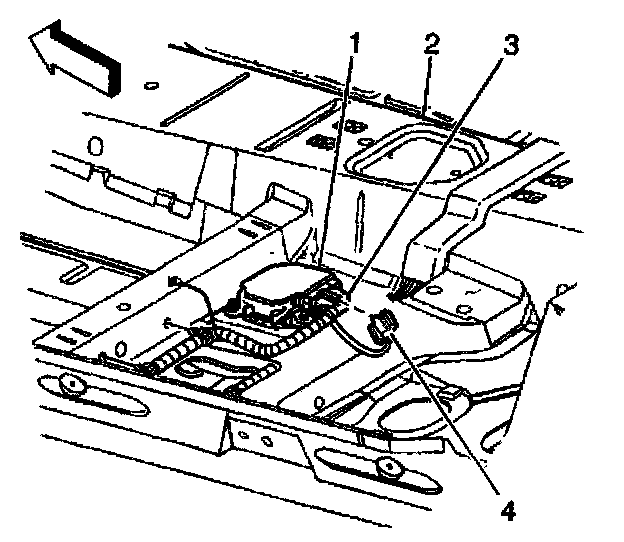 1
2
3
4