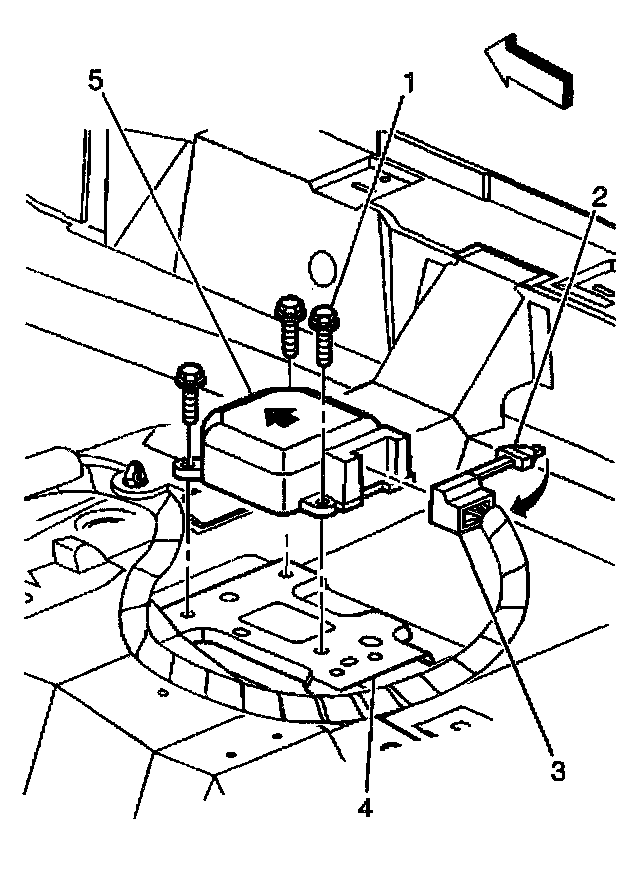 5
1
2
3
4