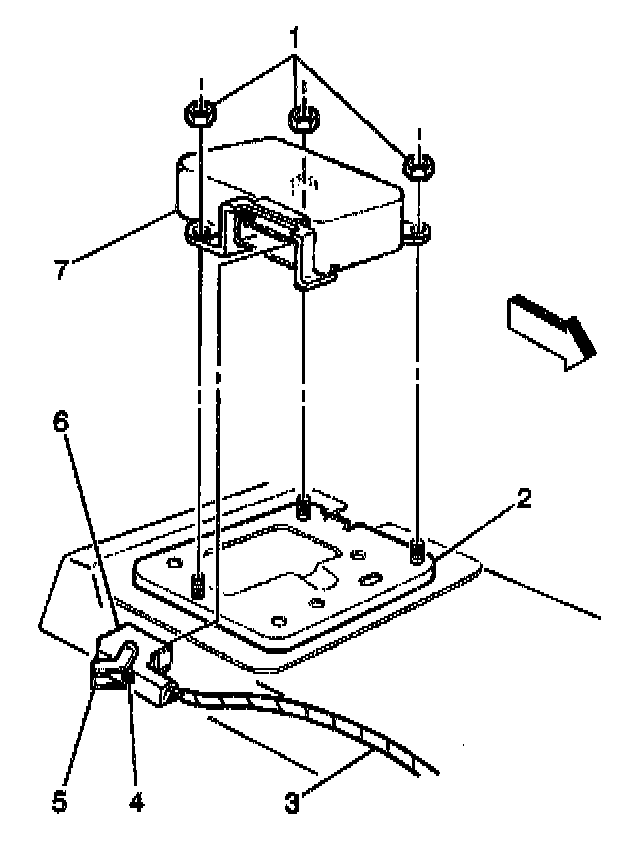 1
7
6
2
5
4
3