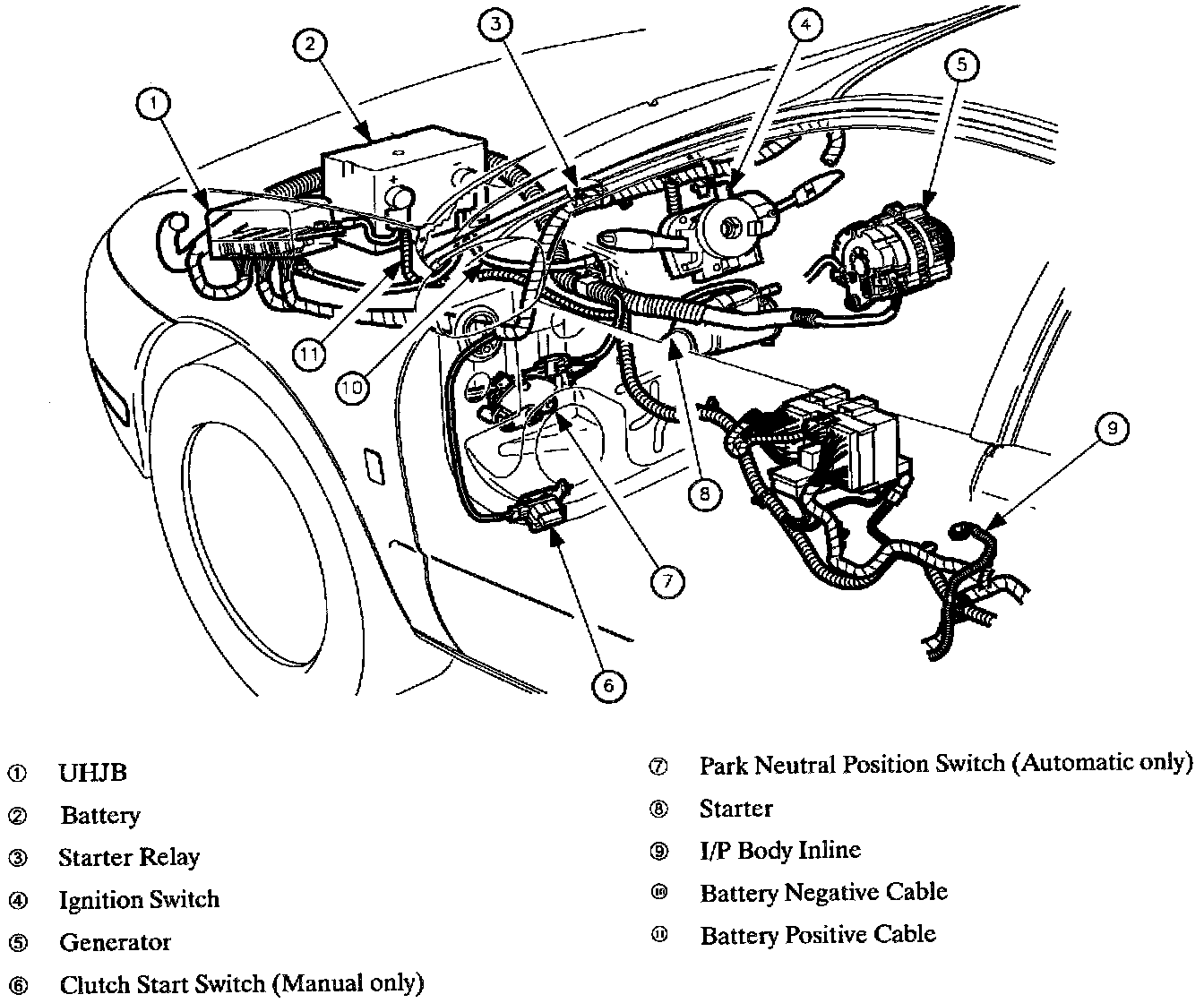 1
2
3
4
5
11
10
8
9
7
6

① UHJB
② Battery
③ Starter Relay
④ Ignition Switch
⑤ Generator
⑥ Clutch Start Switch (Manual only)

⑦ Park Neutral Position Switch (Automatic only)
⑧ Starter
⑨ I/P Body Inline
⑩ Battery Negative Cable
⑪ Battery Positive Cable