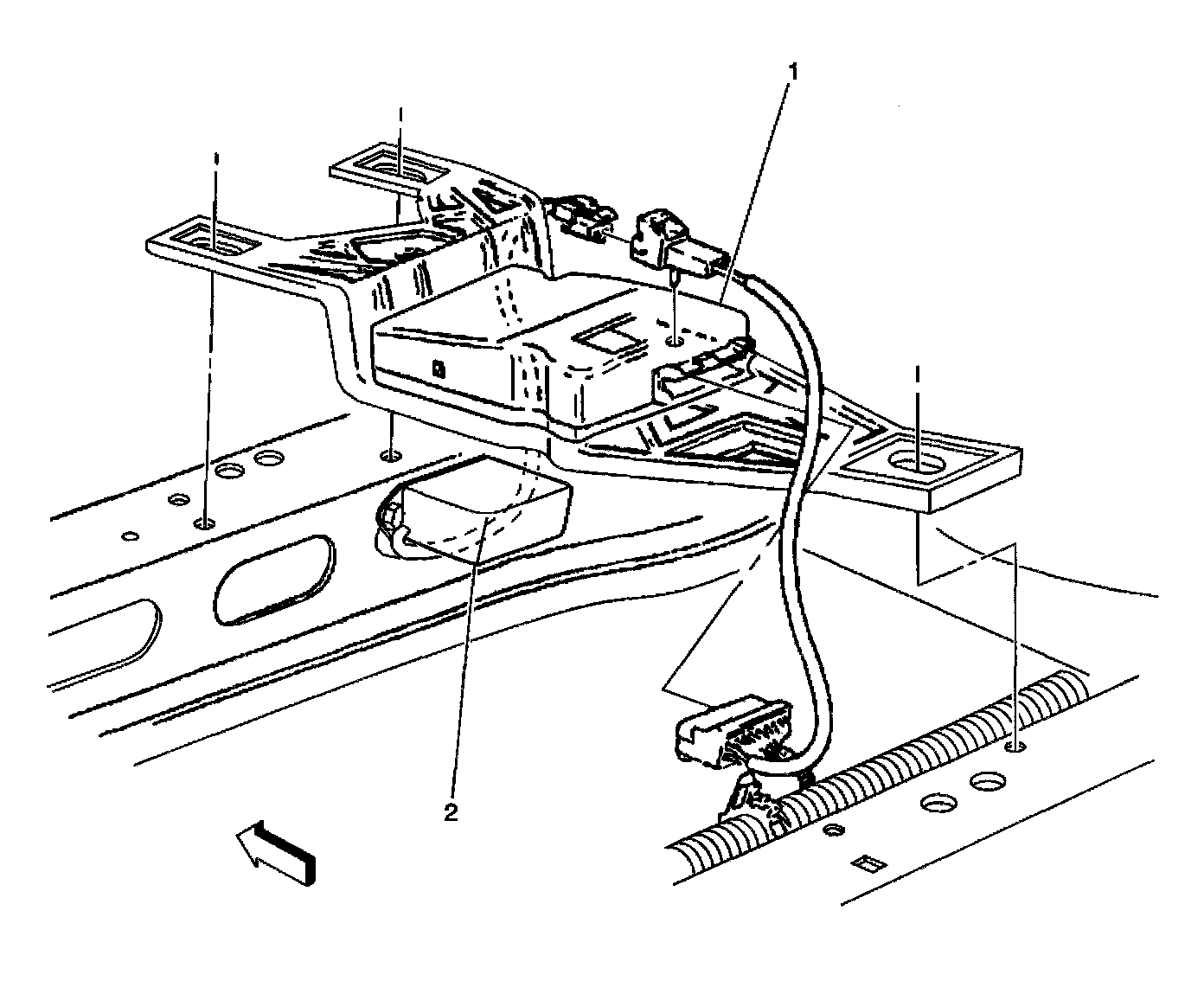 1
2