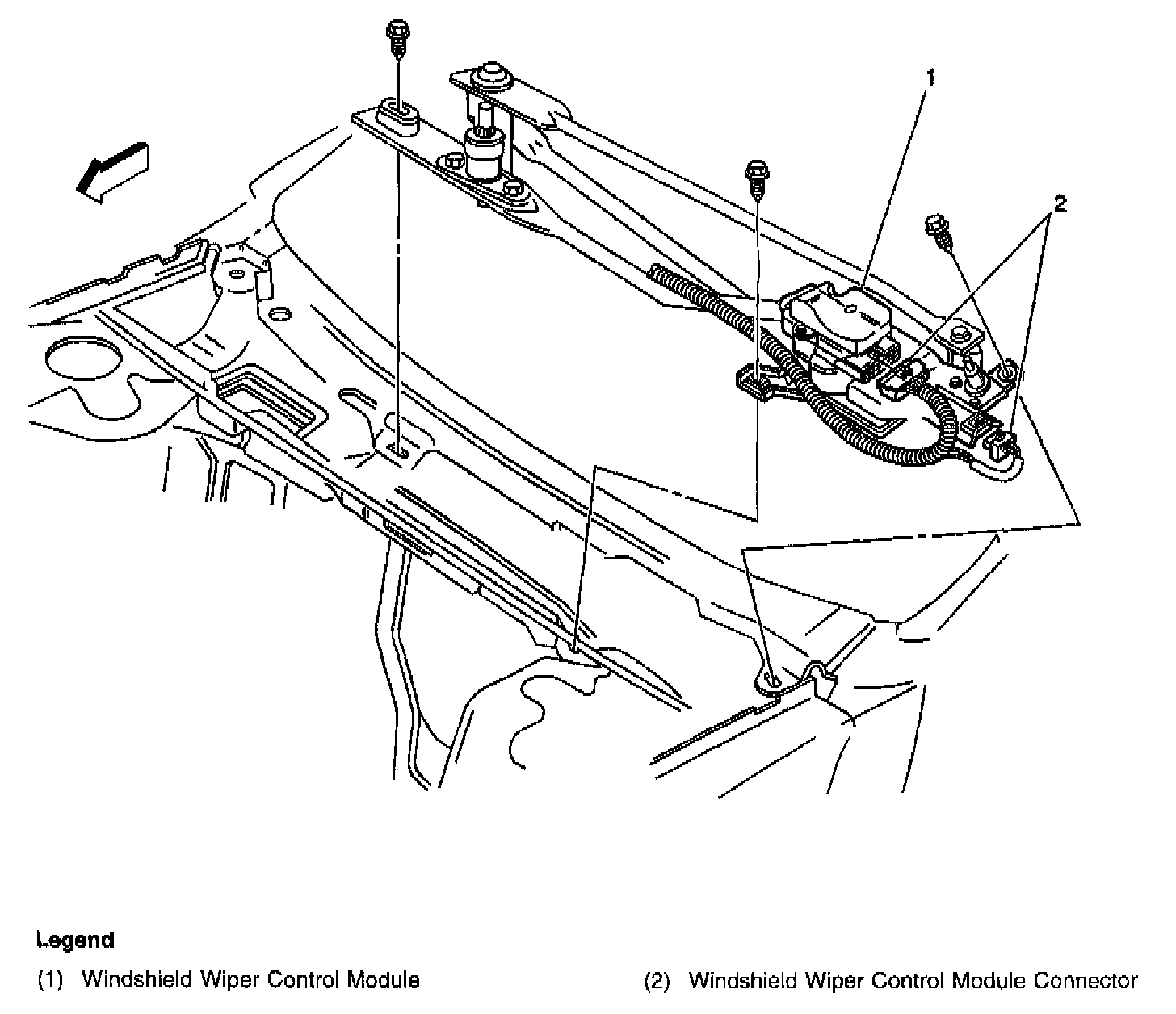 1

2

Legend

(1) Windshield Wiper Control Module

(2) Windshield Wiper Control Module Connector