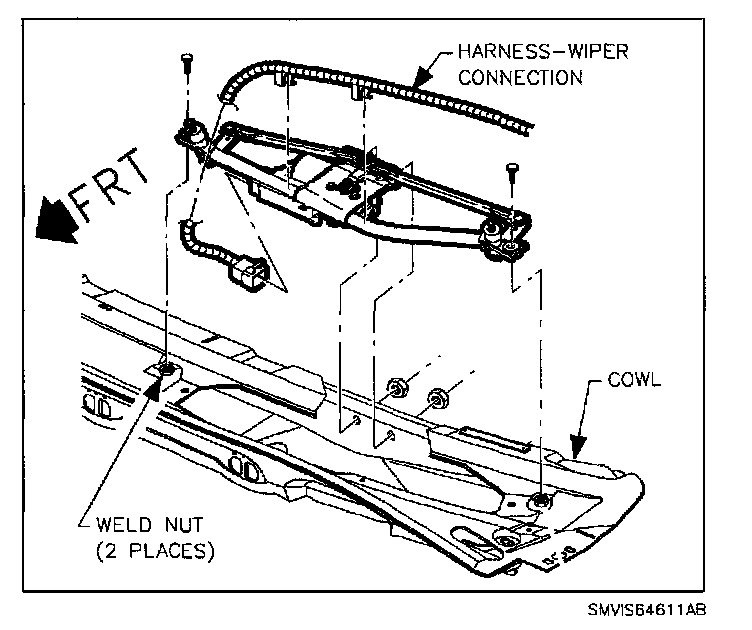 HARNESS-WIPER CONNECTION

FRT

COWL

WELD NUT (2 PLACES)

SMVIS64611AB