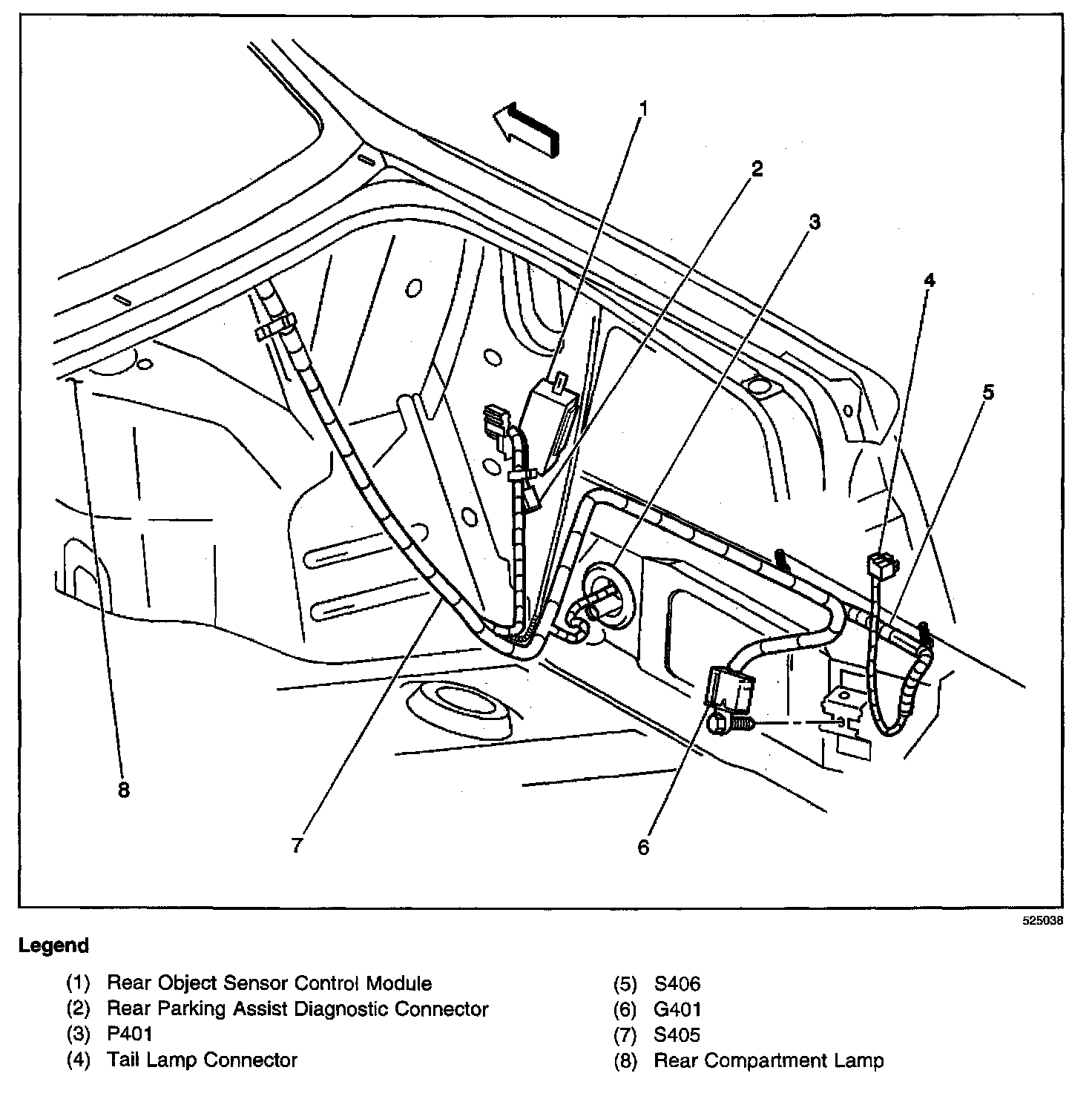 1
2
3
4
5
8
7
6

525038

Legend

(1) Rear Object Sensor Control Module
(2) Rear Parking Assist Diagnostic Connector
(3) P401
(4) Tail Lamp Connector

(5) S406
(6) G401
(7) S405
(8) Rear Compartment Lamp