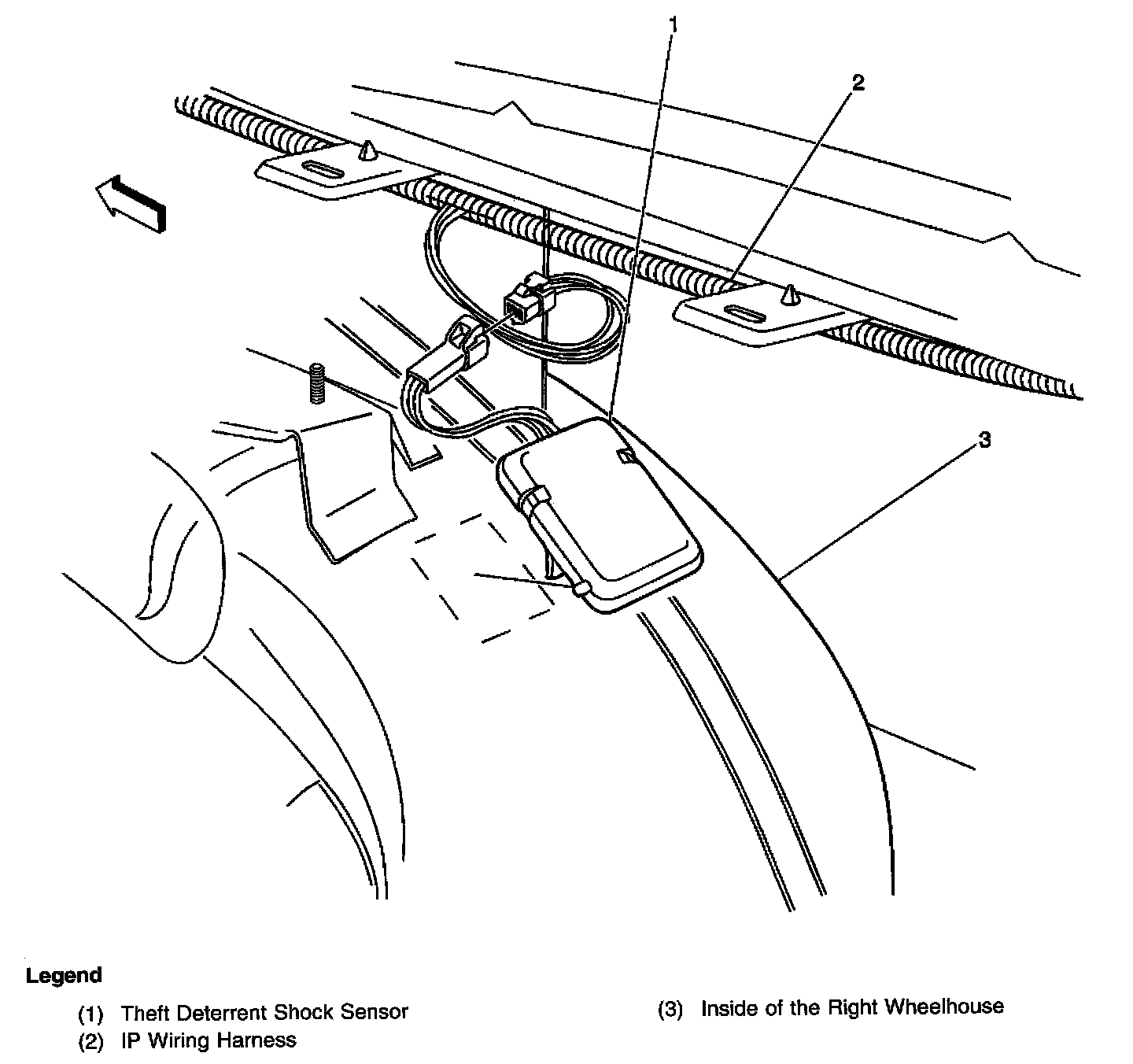 1

2

3

Legend

(1) Theft Deterrent Shock Sensor

(2) IP Wiring Harness

(3) Inside of the Right Wheelhouse