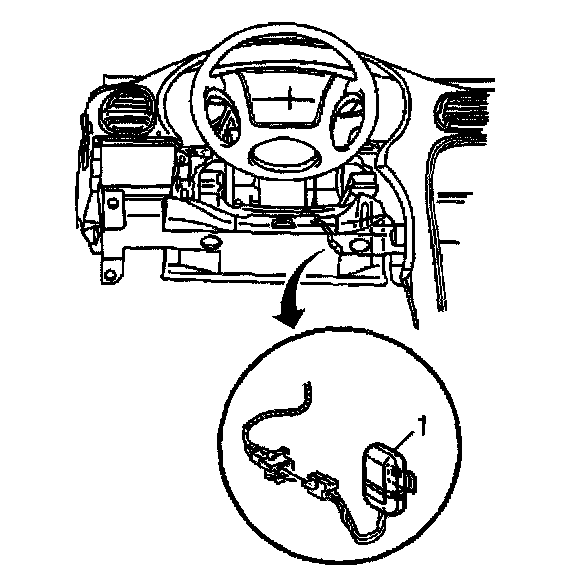 1