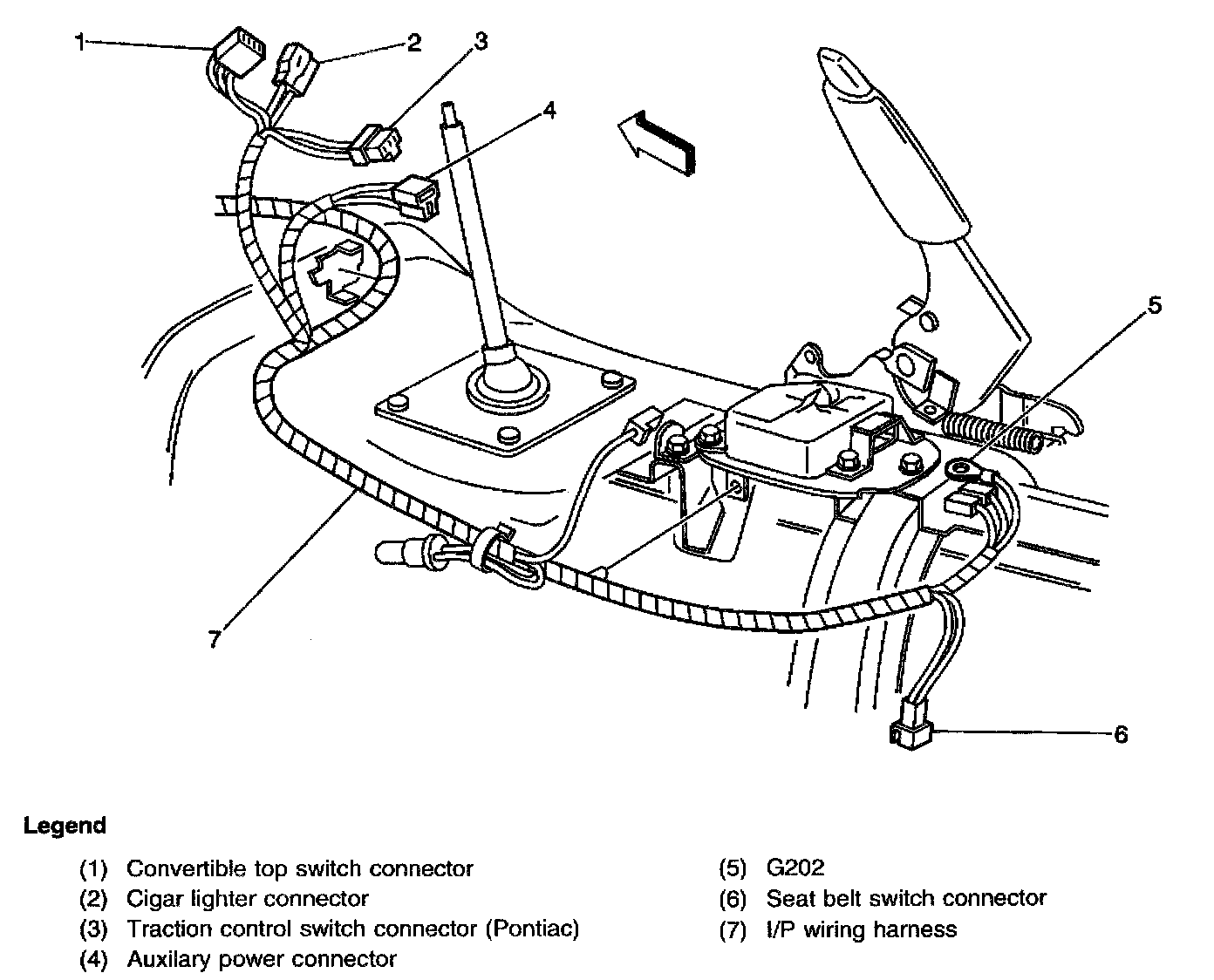 1
2
3
4
5
6
7

Legend

(1) Convertible top switch connector
(2) Cigar lighter connector
(3) Traction control switch connector (Pontiac)
(4) Auxilary power connector

(5) G202
(6) Seat belt switch connector
(7) I/P wiring harness