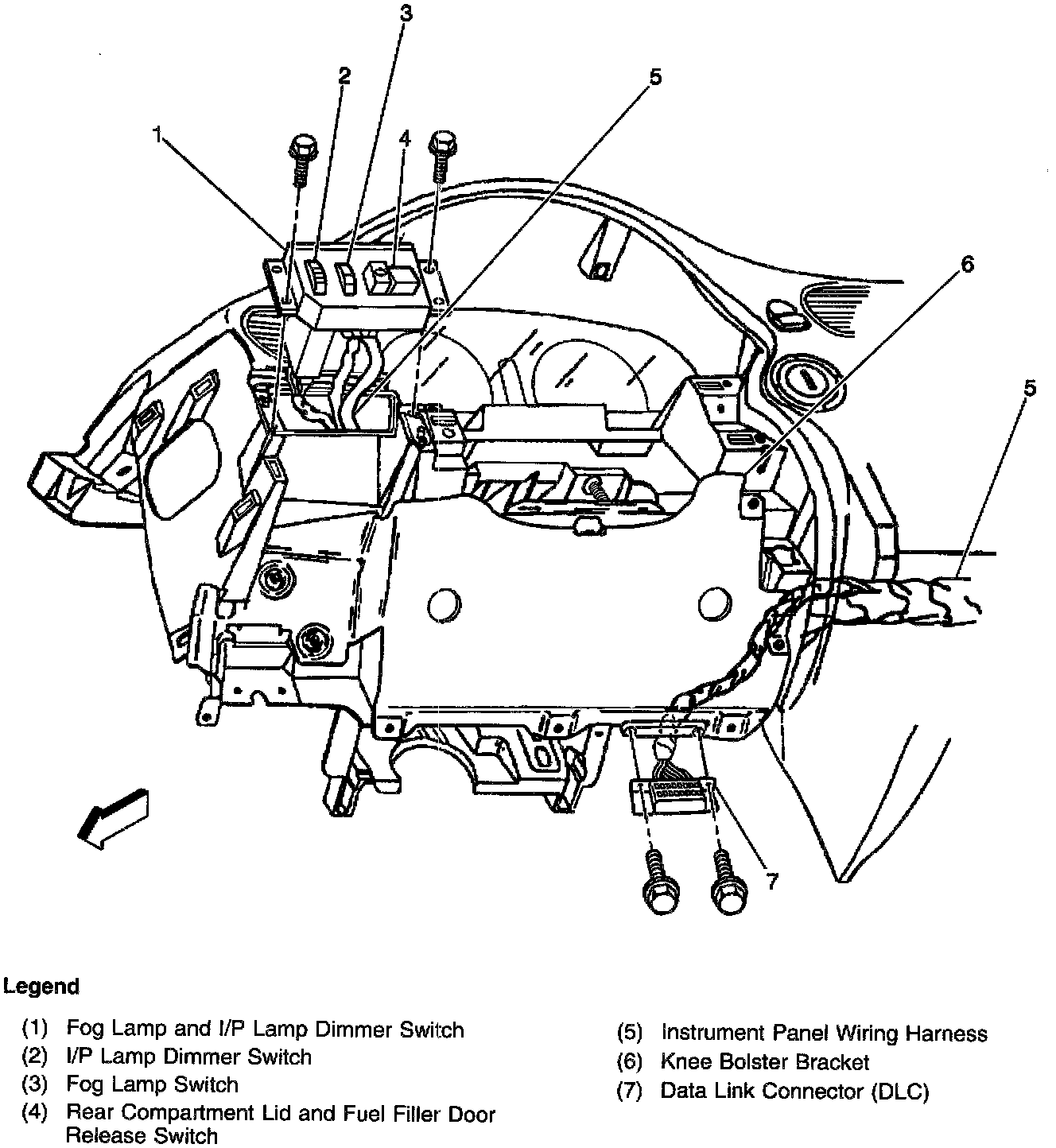 3
2
5
1
4
6
5
7

Legend

(1) Fog Lamp and I/P Lamp Dimmer Switch
(2) I/P Lamp Dimmer Switch
(3) Fog Lamp Switch
(4) Rear Compartment Lid and Fuel Filler Door Release Switch

(5) Instrument Panel Wiring Harness
(6) Knee Bolster Bracket
(7) Data Link Connector (DLC)