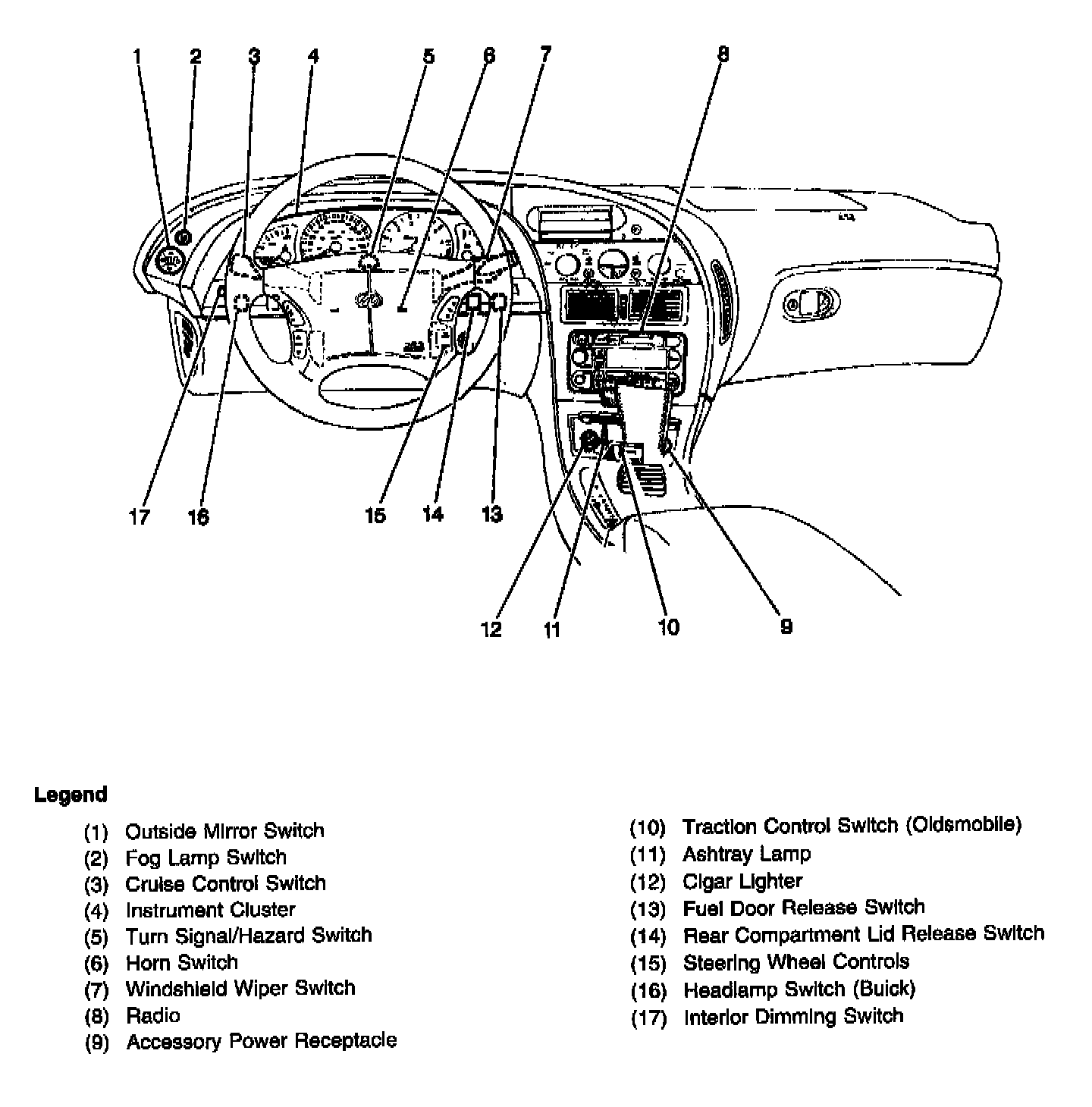 1 2 3 4 5 6 7 8

17 16 15 14 13

12 11 10 9

Legend

(1) Outside Mirror Switch
(2) Fog Lamp Switch
(3) Cruise Control Switch
(4) Instrument Cluster
(5) Turn Signal/Hazard Switch
(6) Horn Switch
(7) Windshield Wiper Switch
(8) Radio
(9) Accessory Power Receptacle

(10) Traction Control Switch (Oldsmobile)
(11) Ashtray Lamp
(12) Cigar Lighter
(13) Fuel Door Release Switch
(14) Rear Compartment Lid Release Switch
(15) Steering Wheel Controls
(16) Headlamp Switch (Buick)
(17) Interior Dimming Switch