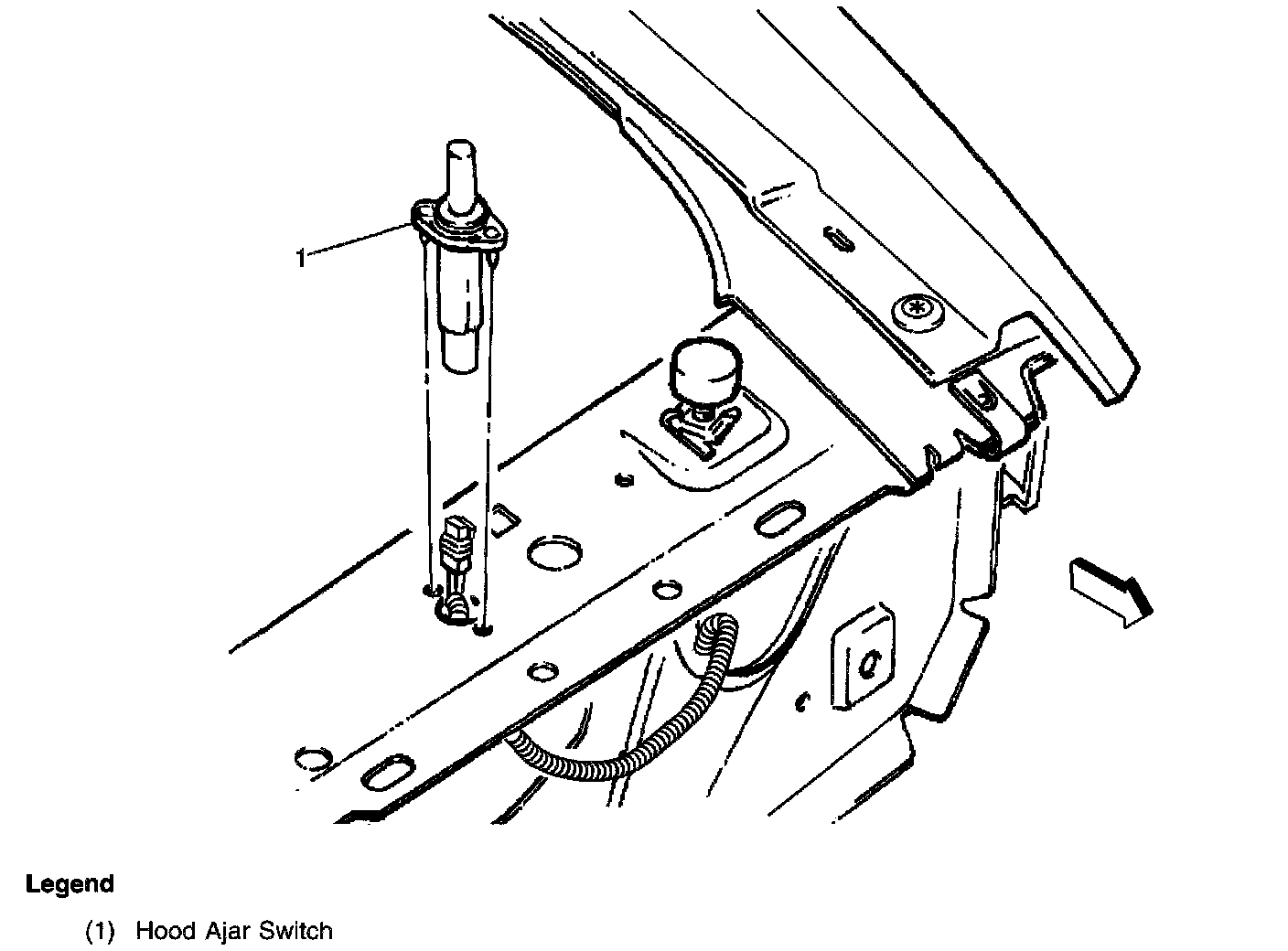 1

Legend

(1) Hood Ajar Switch