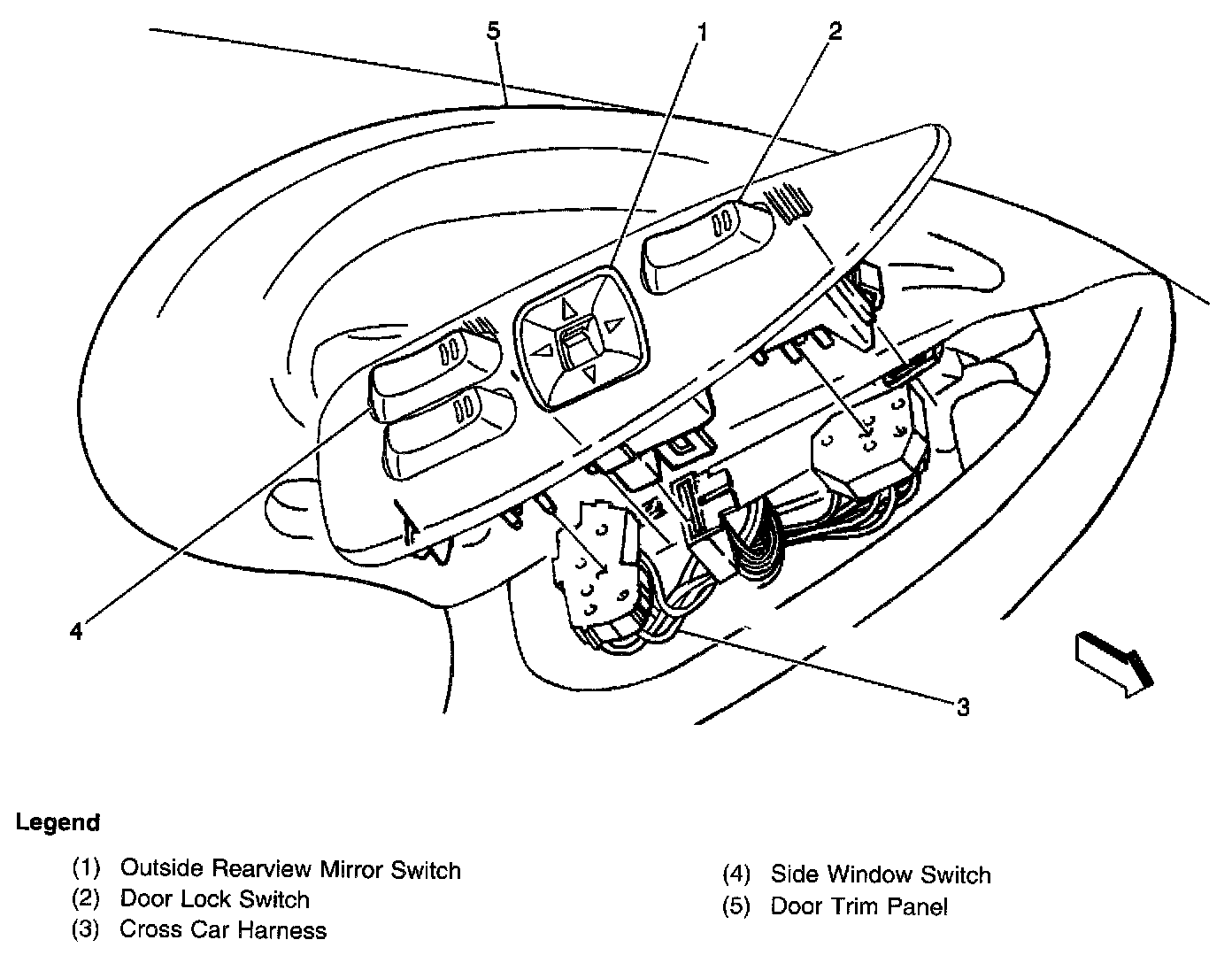 5
1
2
4
3

Legend

(1) Outside Rearview Mirror Switch
(2) Door Lock Switch
(3) Cross Car Harness

(4) Side Window Switch
(5) Door Trim Panel