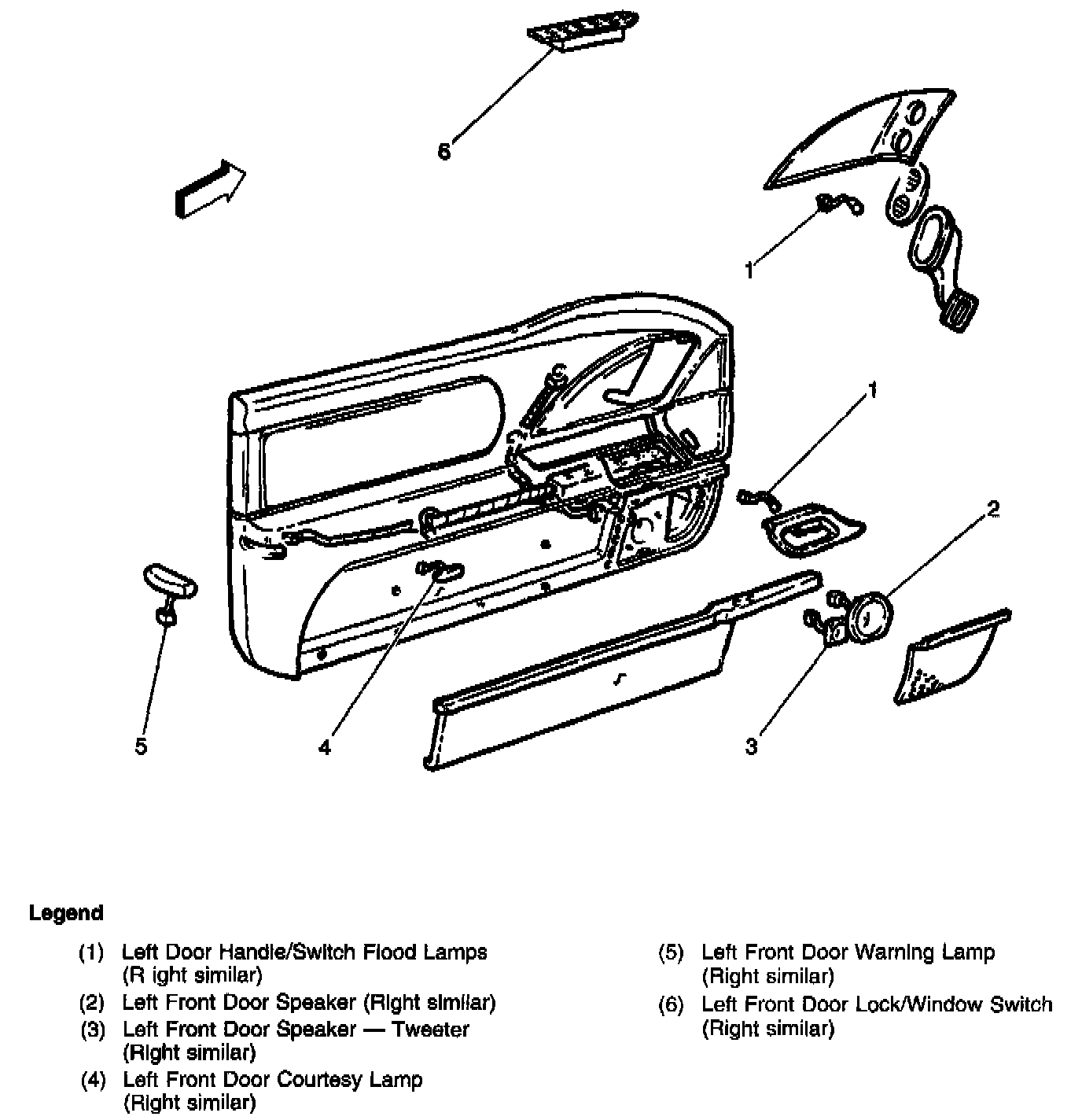 6

1

1

2

5

4

3

Legend

(1) Left Door Handle/Switch Flood Lamps (R ight similar)

(2) Left Front Door Speaker (Right similar)

(3) Left Front Door Speaker — Tweeter (Right similar)

(4) Left Front Door Courtesy Lamp (Right similar)

(5) Left Front Door Warning Lamp (Right similar)

(6) Left Front Door Lock/Window Switch (Right similar)