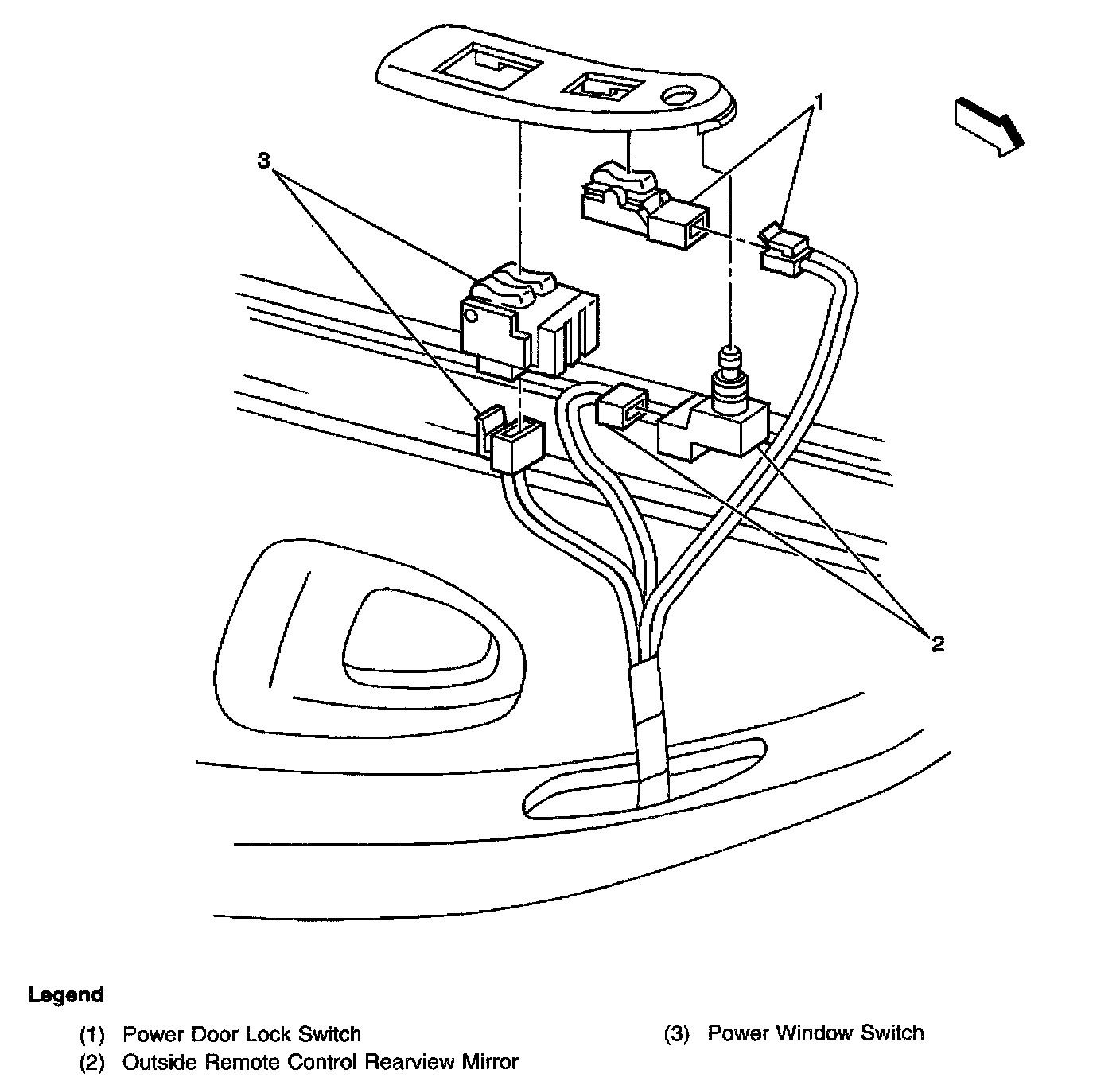 1
3
2

Legend

(1) Power Door Lock Switch
(2) Outside Remote Control Rearview Mirror
(3) Power Window Switch