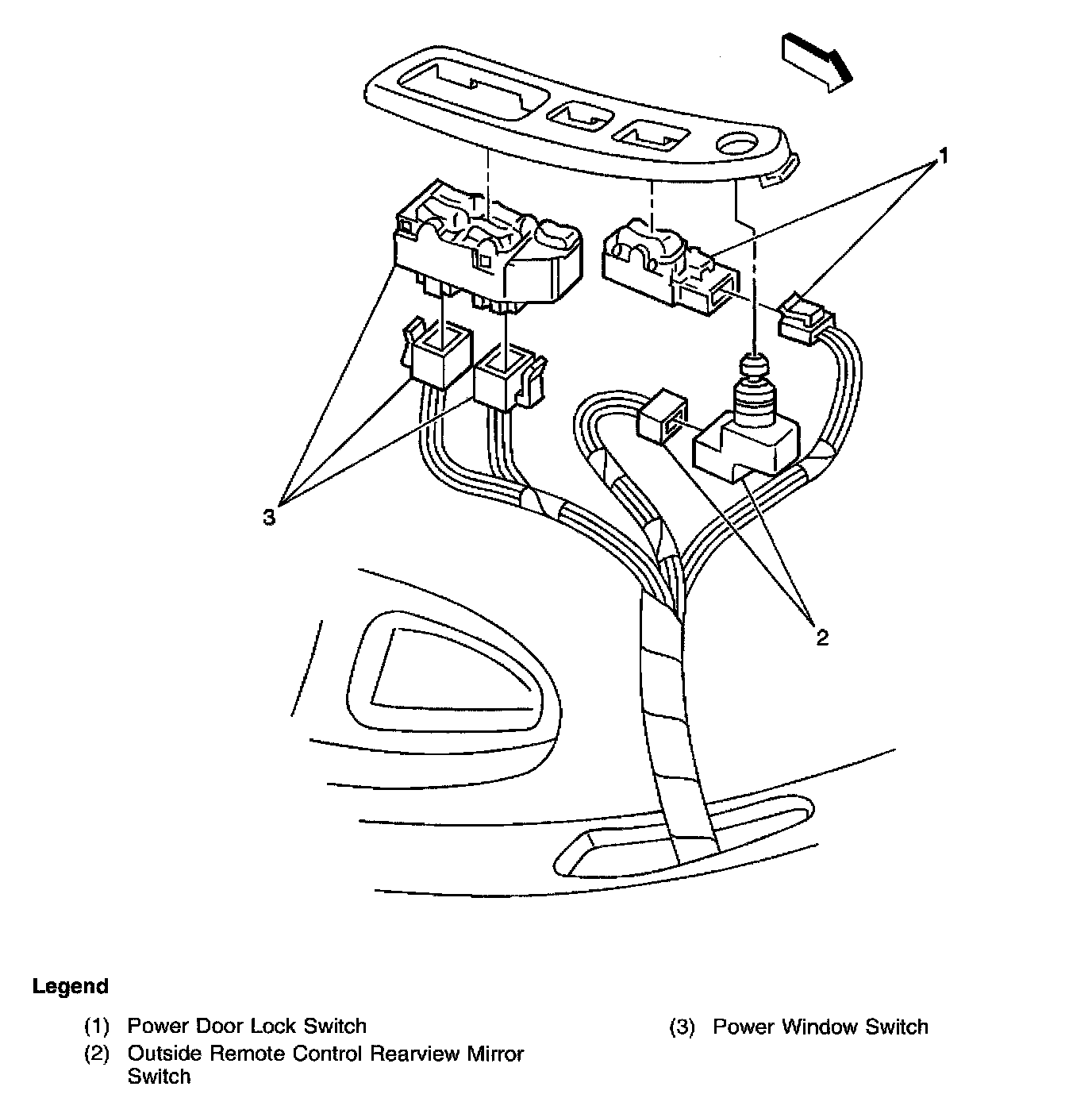 1

3

2

Legend

(1) Power Door Lock Switch

(2) Outside Remote Control Rearview Mirror Switch

(3) Power Window Switch