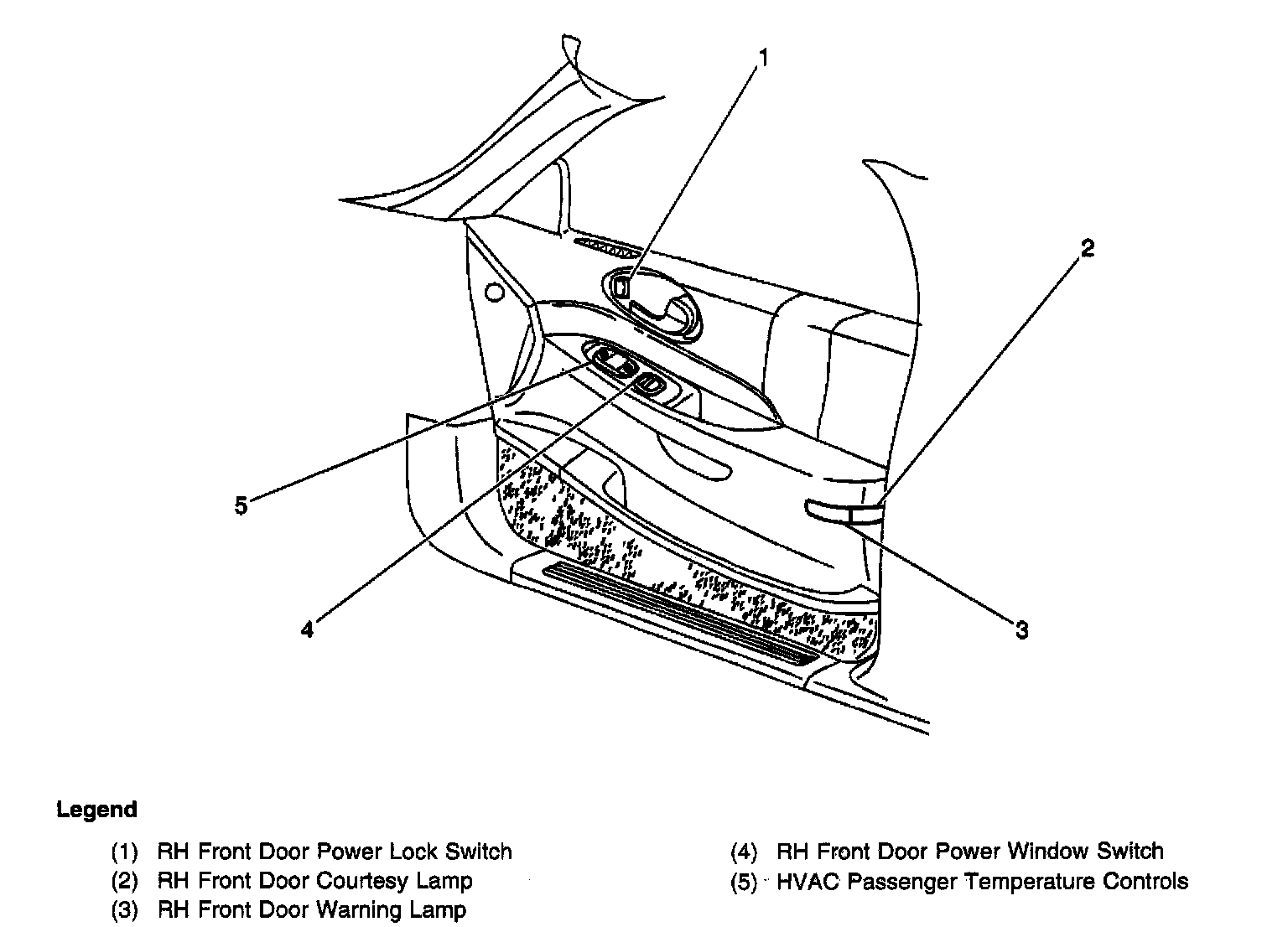 1

2

5

4

3

Legend

(1) RH Front Door Power Lock Switch
(2) RH Front Door Courtesy Lamp
(3) RH Front Door Warning Lamp

(4) RH Front Door Power Window Switch
(5) HVAC Passenger Temperature Controls