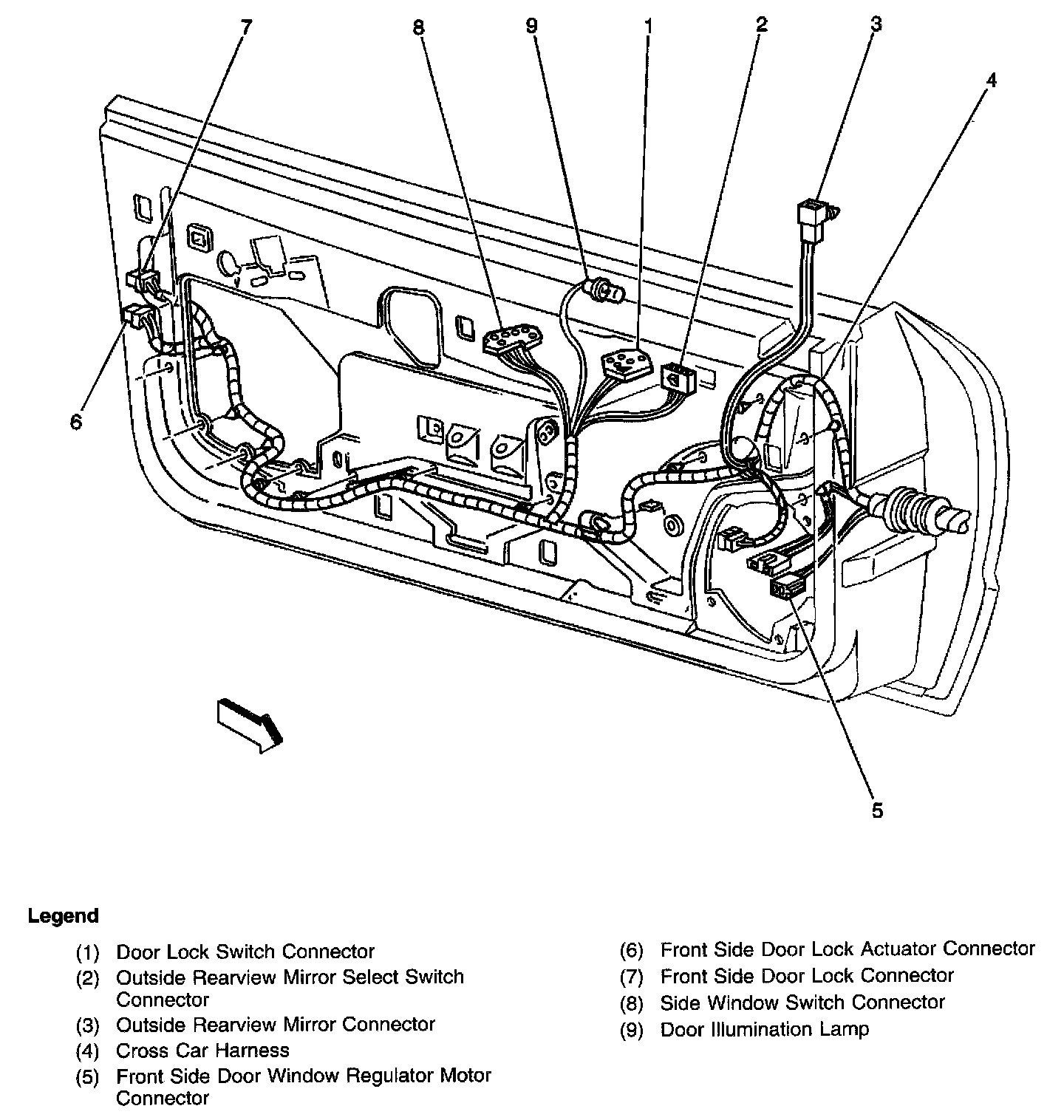 7
8
9
1
2
3
4
6
5

Legend

(1) Door Lock Switch Connector
(2) Outside Rearview Mirror Select Switch Connector
(3) Outside Rearview Mirror Connector
(4) Cross Car Harness
(5) Front Side Door Window Regulator Motor Connector

(6) Front Side Door Lock Actuator Connector
(7) Front Side Door Lock Connector
(8) Side Window Switch Connector
(9) Door Illumination Lamp