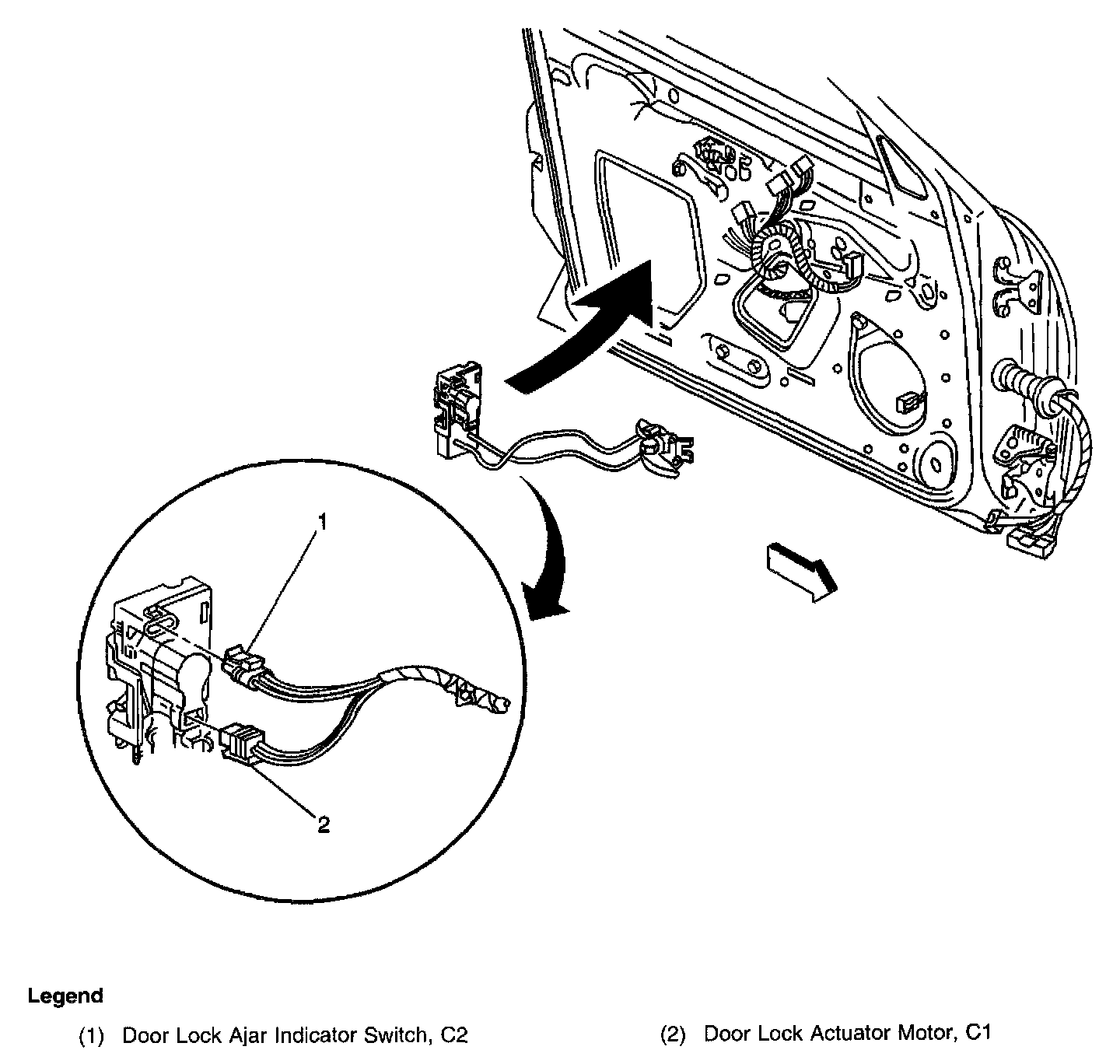 1

2

Legend

(1) Door Lock Ajar Indicator Switch, C2

(2) Door Lock Actuator Motor, C1