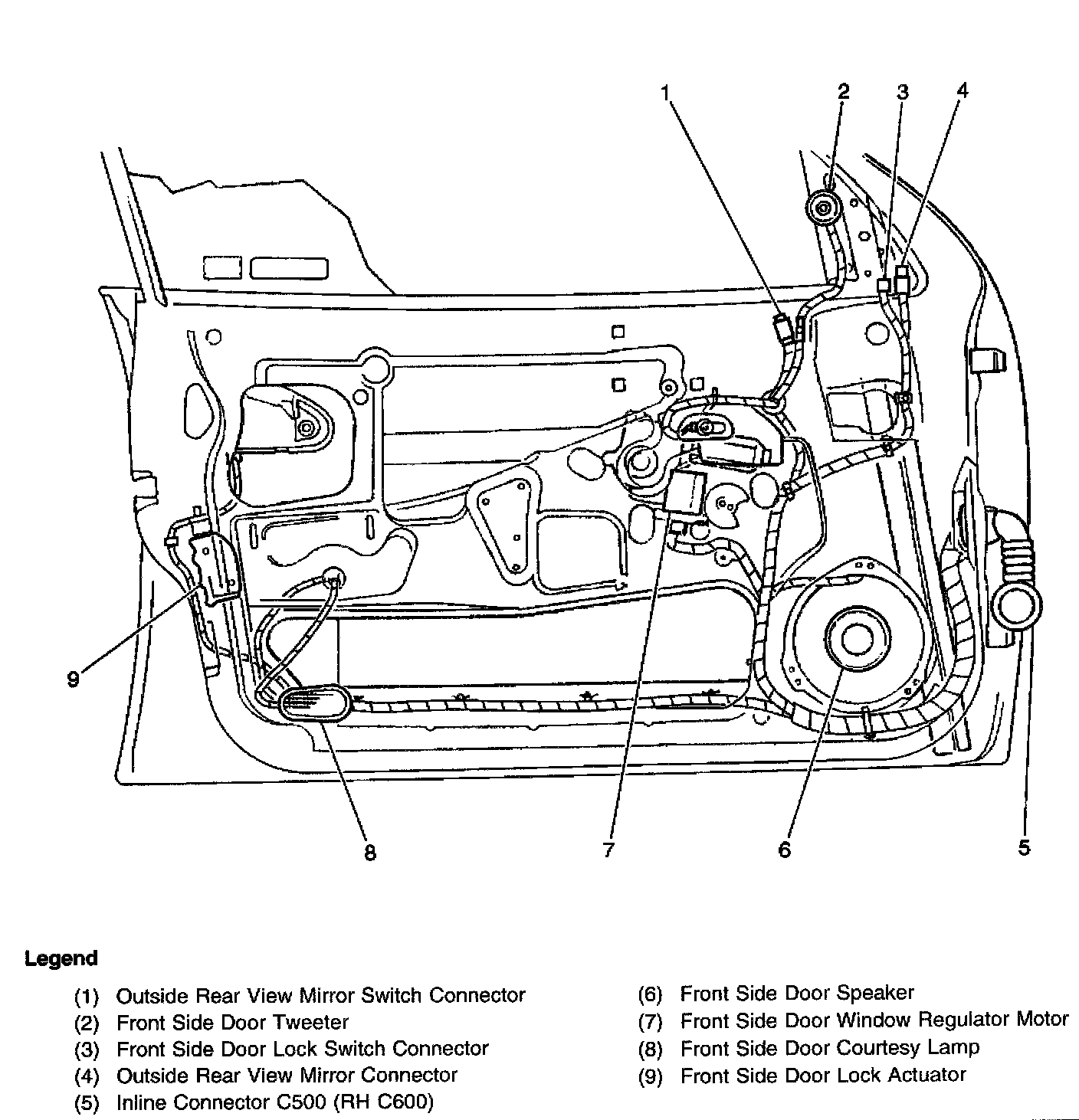 1
2
3
4
9
8
7
6
5

Legend

(1) Outside Rear View Mirror Switch Connector
(2) Front Side Door Tweeter
(3) Front Side Door Lock Switch Connector
(4) Outside Rear View Mirror Connector
(5) Inline Connector C500 (RH C600)

(6) Front Side Door Speaker
(7) Front Side Door Window Regulator Motor
(8) Front Side Door Courtesy Lamp
(9) Front Side Door Lock Actuator