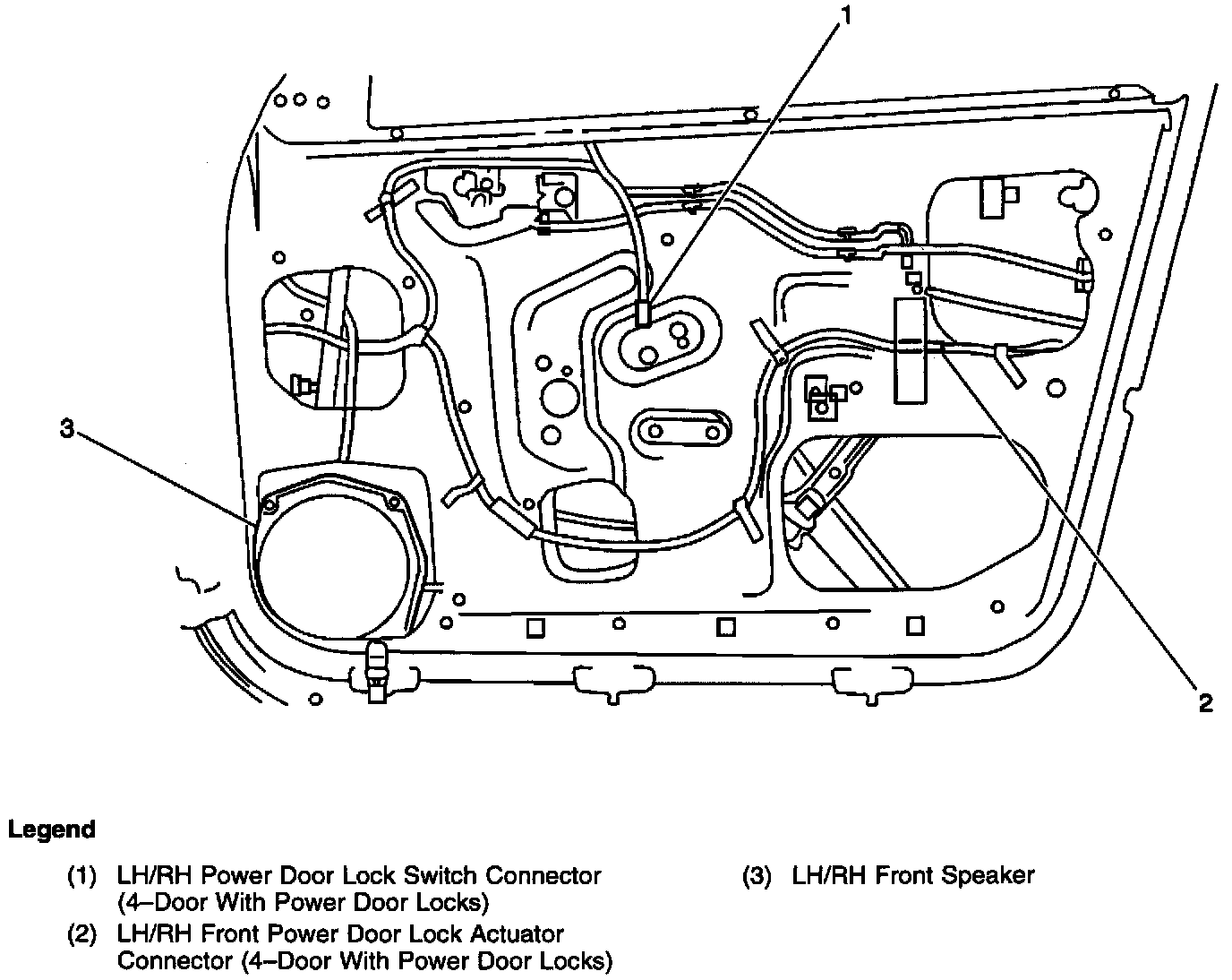 1

3

2

Legend

(1) LH/RH Power Door Lock Switch Connector (4–Door With Power Door Locks)

(2) LH/RH Front Power Door Lock Actuator Connector (4–Door With Power Door Locks)

(3) LH/RH Front Speaker