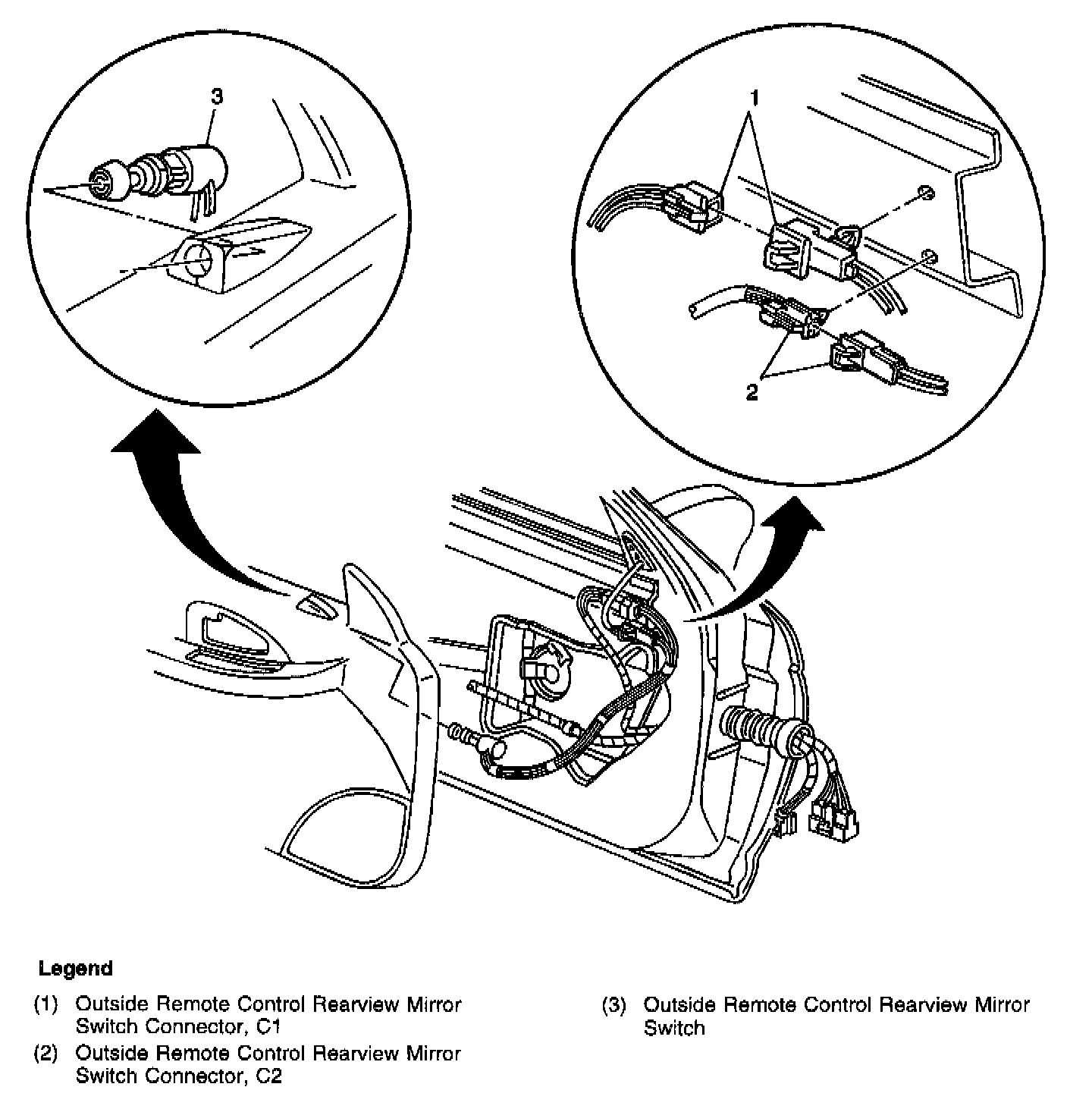 3

1

2

Legend

(1) Outside Remote Control Rearview Mirror Switch Connector, C1

(2) Outside Remote Control Rearview Mirror Switch Connector, C2

(3) Outside Remote Control Rearview Mirror Switch