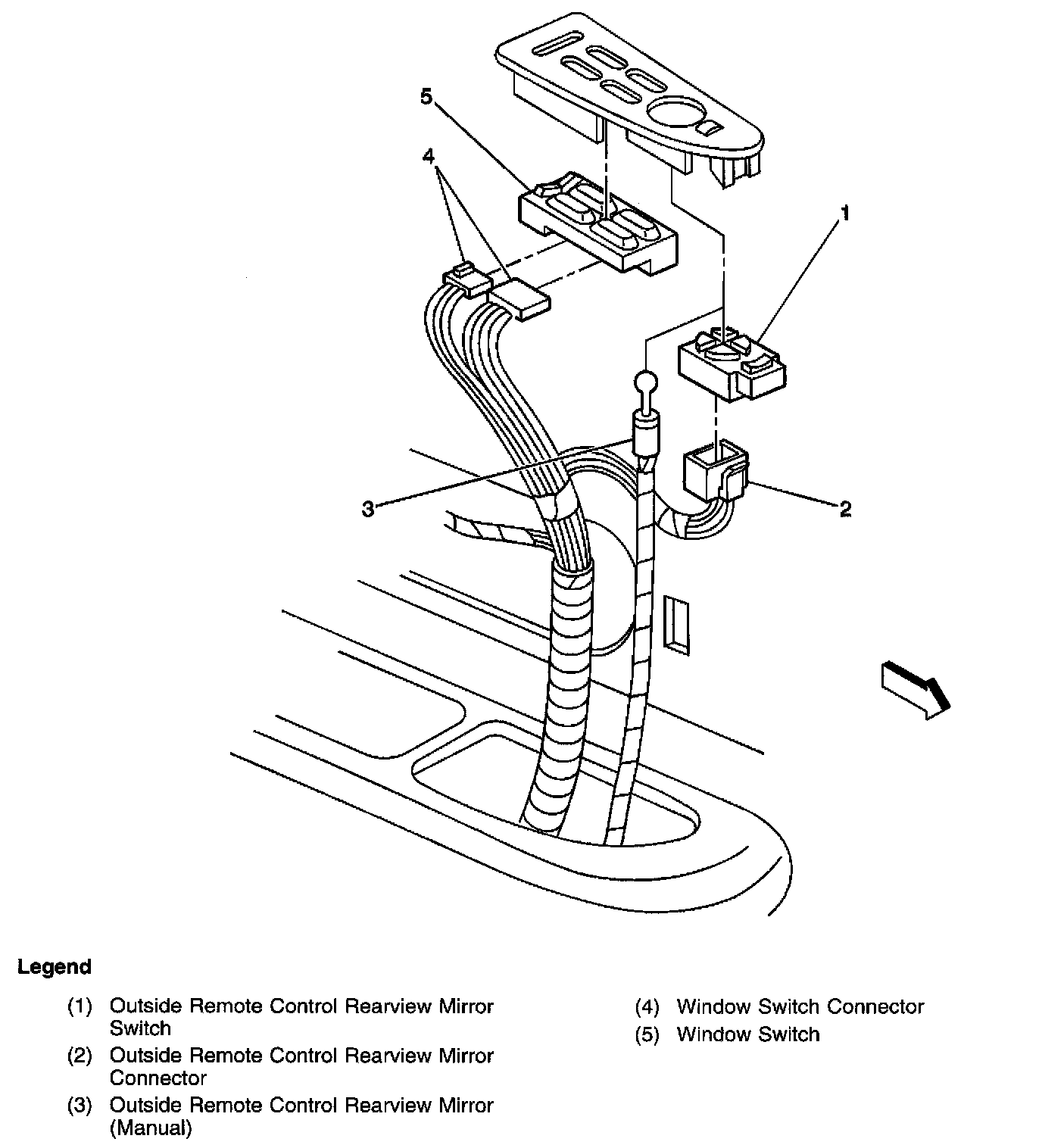 5

4

1

3

2

Legend

(1) Outside Remote Control Rearview Mirror Switch

(2) Outside Remote Control Rearview Mirror Connector

(3) Outside Remote Control Rearview Mirror (Manual)

(4) Window Switch Connector

(5) Window Switch