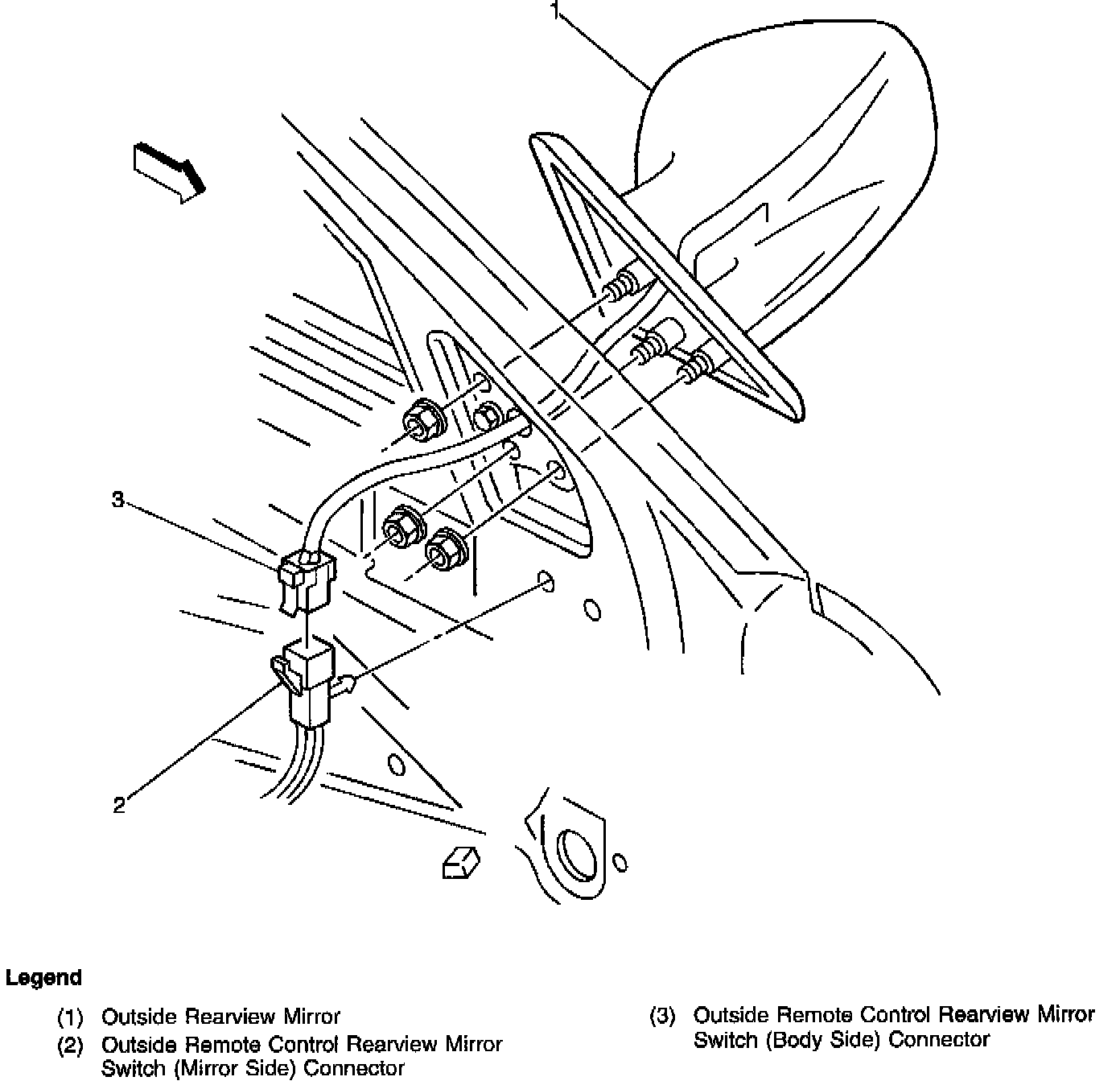 1

3

2

Legend

(1) Outside Rearview Mirror

(2) Outside Remote Control Rearview Mirror Switch (Mirror Side) Connector

(3) Outside Remote Control Rearview Mirror Switch (Body Side) Connector