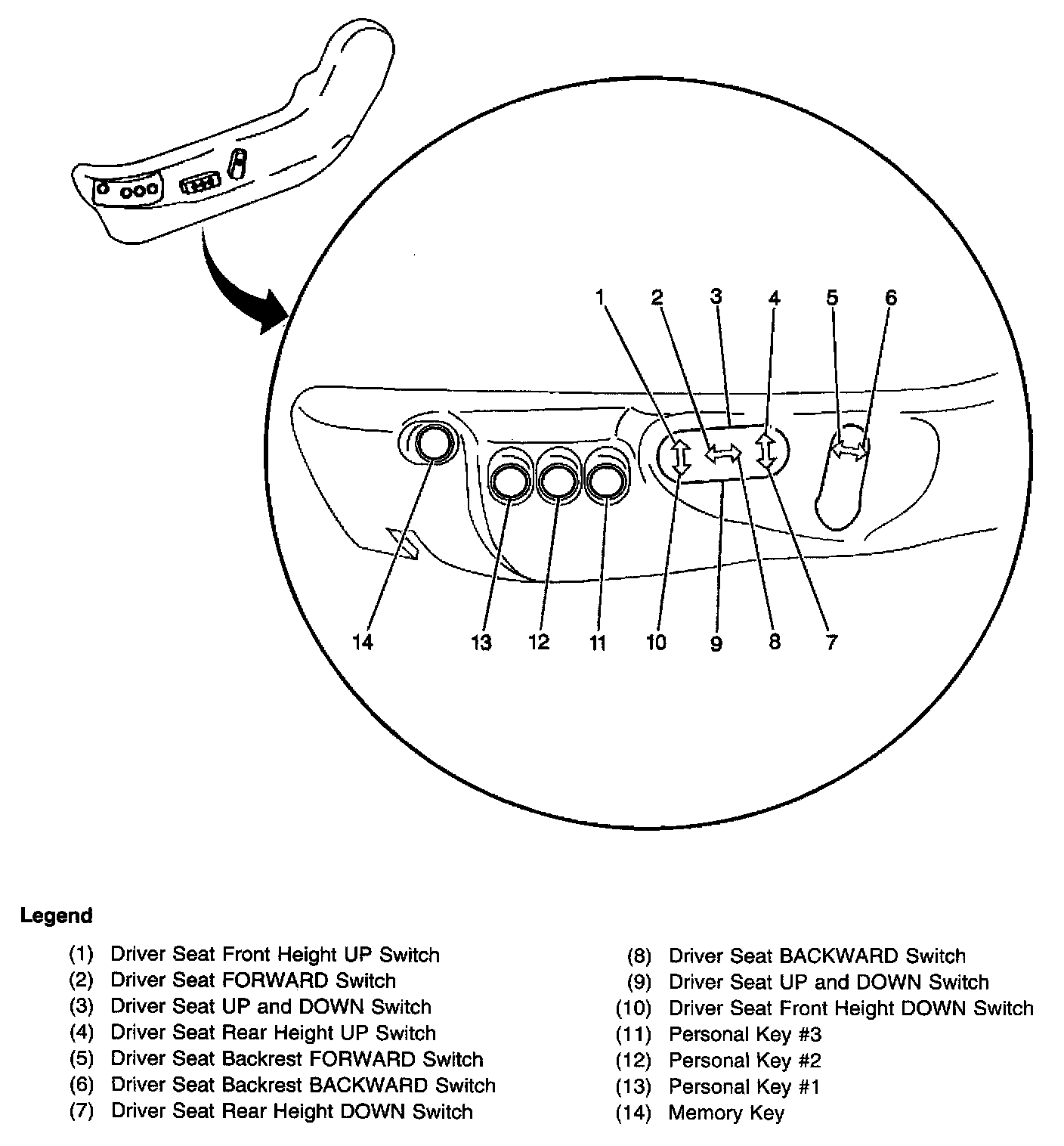 1 2 3 4 5 6

14 13 12 11 10 9 8 7

Legend

(1) Driver Seat Front Height UP Switch
(2) Driver Seat FORWARD Switch
(3) Driver Seat UP and DOWN Switch
(4) Driver Seat Rear Height UP Switch
(5) Driver Seat Backrest FORWARD Switch
(6) Driver Seat Backrest BACKWARD Switch
(7) Driver Seat Rear Height DOWN Switch

(8) Driver Seat BACKWARD Switch
(9) Driver Seat UP and DOWN Switch
(10) Driver Seat Front Height DOWN Switch
(11) Personal Key #3
(12) Personal Key #2
(13) Personal Key #1
(14) Memory Key