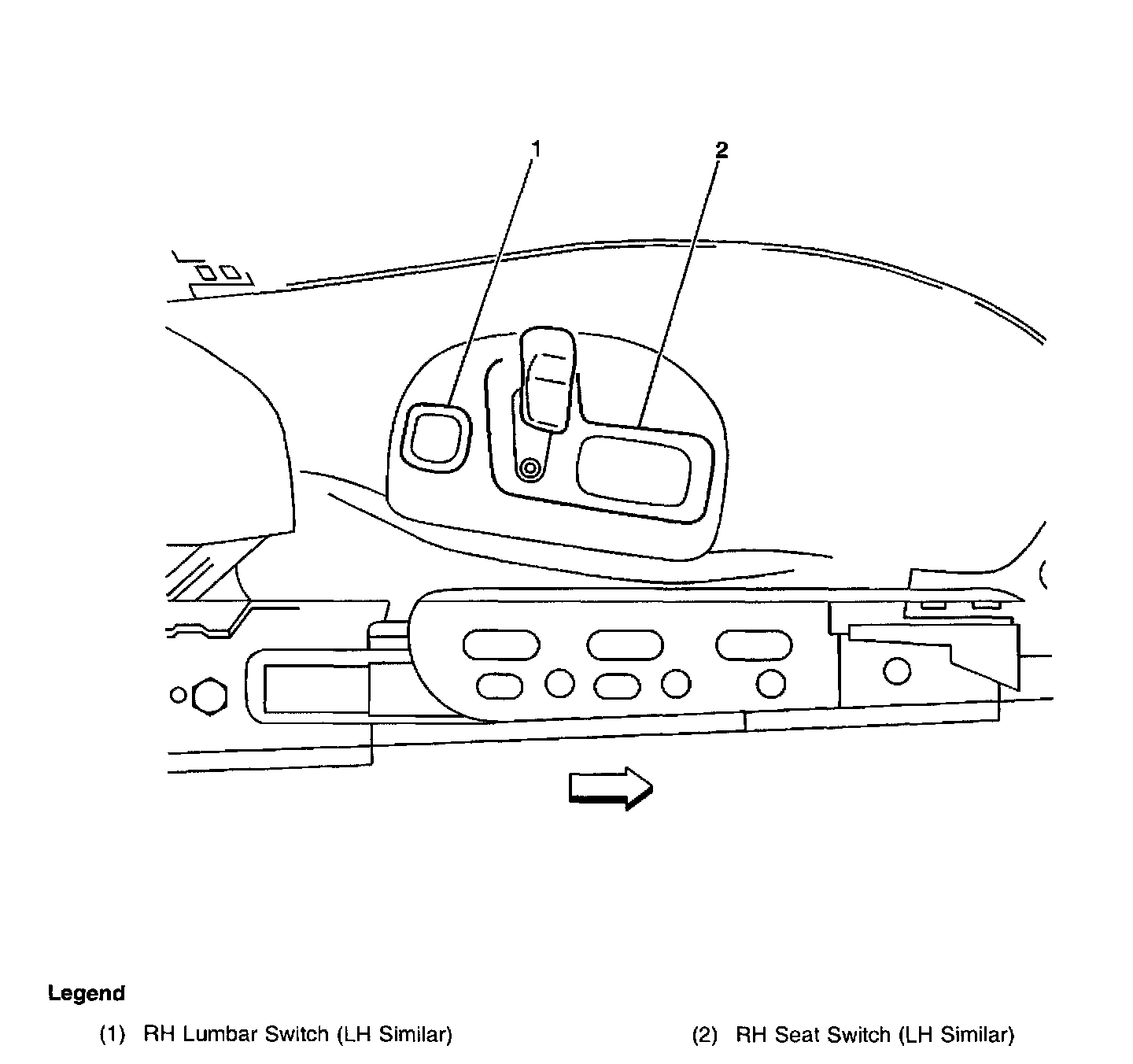 1

2

Legend

(1) RH Lumbar Switch (LH Similar)

(2) RH Seat Switch (LH Similar)