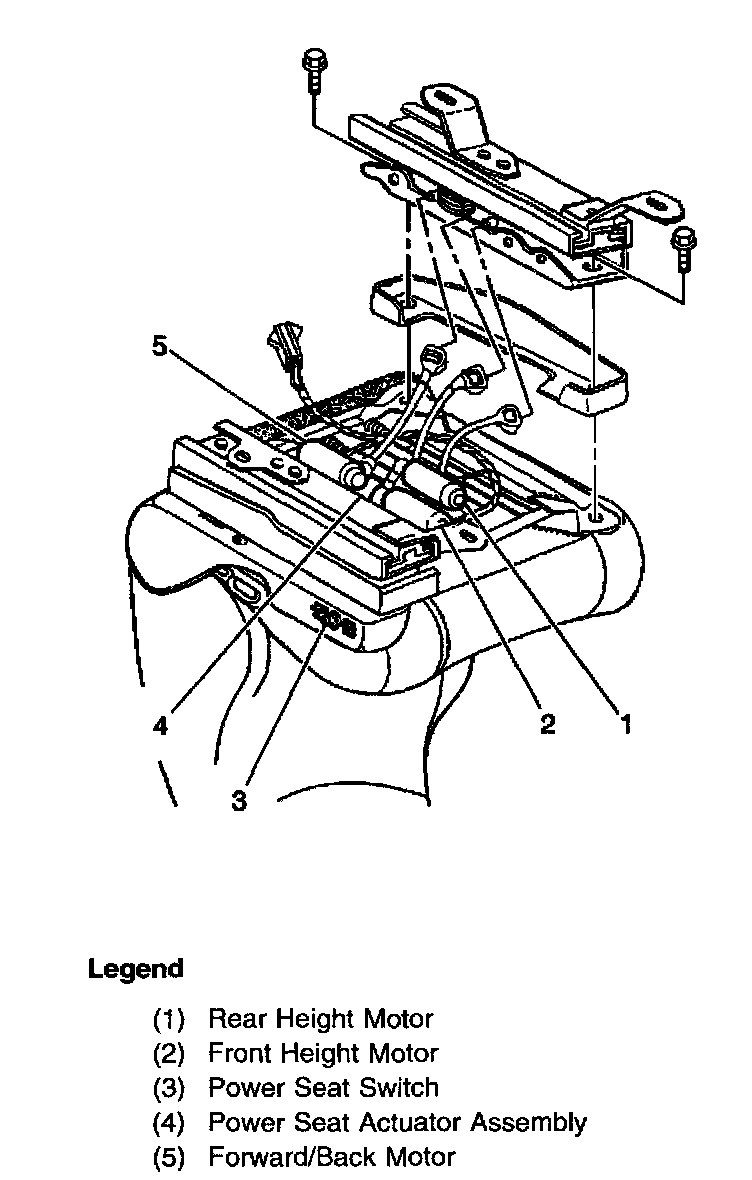 5

4

3

2

1

Legend

(1) Rear Height Motor
(2) Front Height Motor
(3) Power Seat Switch
(4) Power Seat Actuator Assembly
(5) Forward/Back Motor