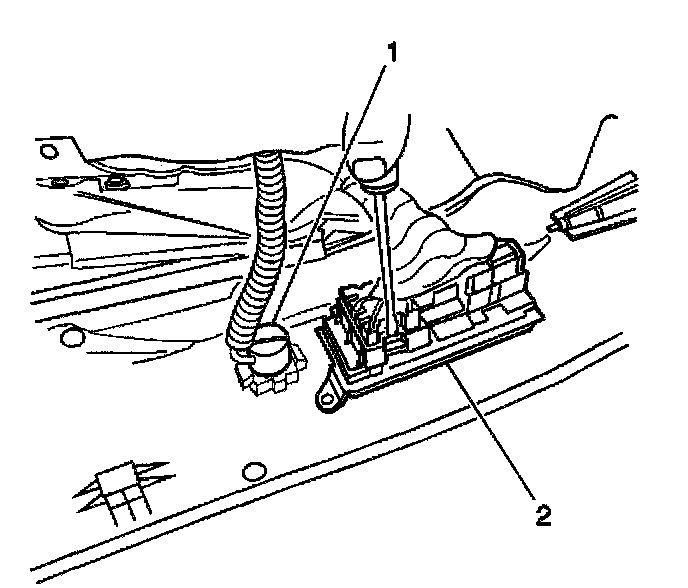 1

2