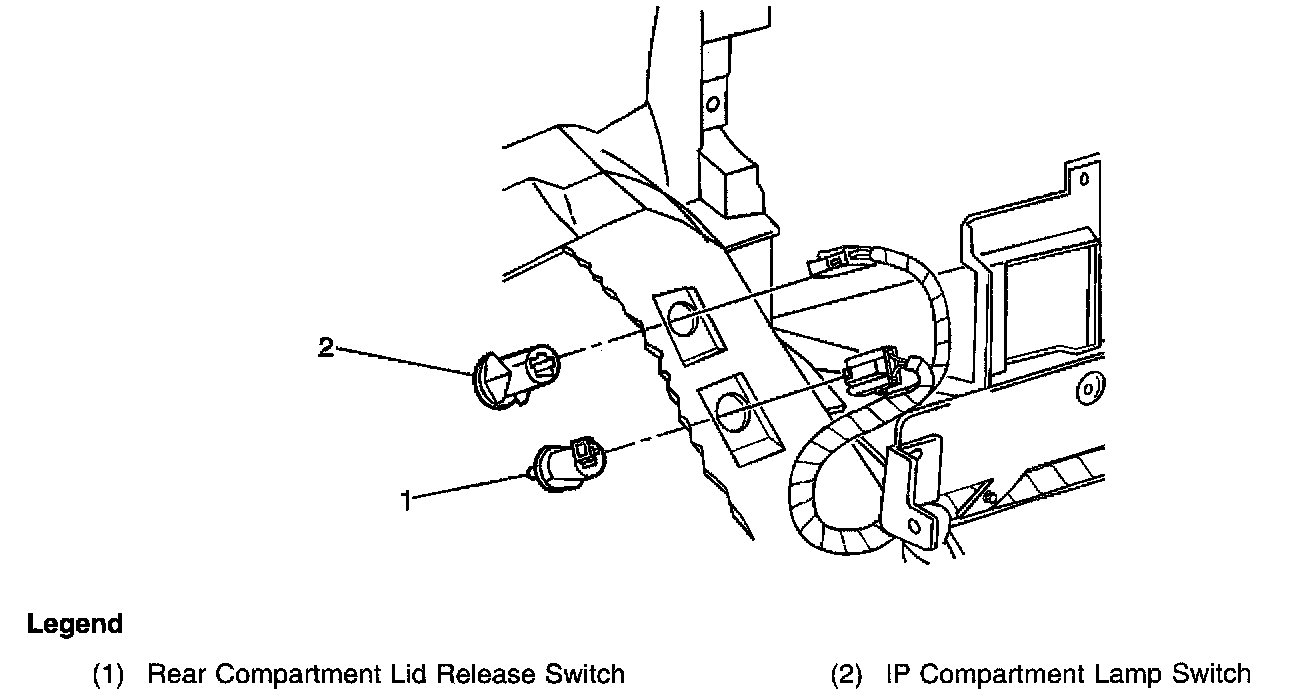 2

1

Legend

(1) Rear Compartment Lid Release Switch

(2) IP Compartment Lamp Switch