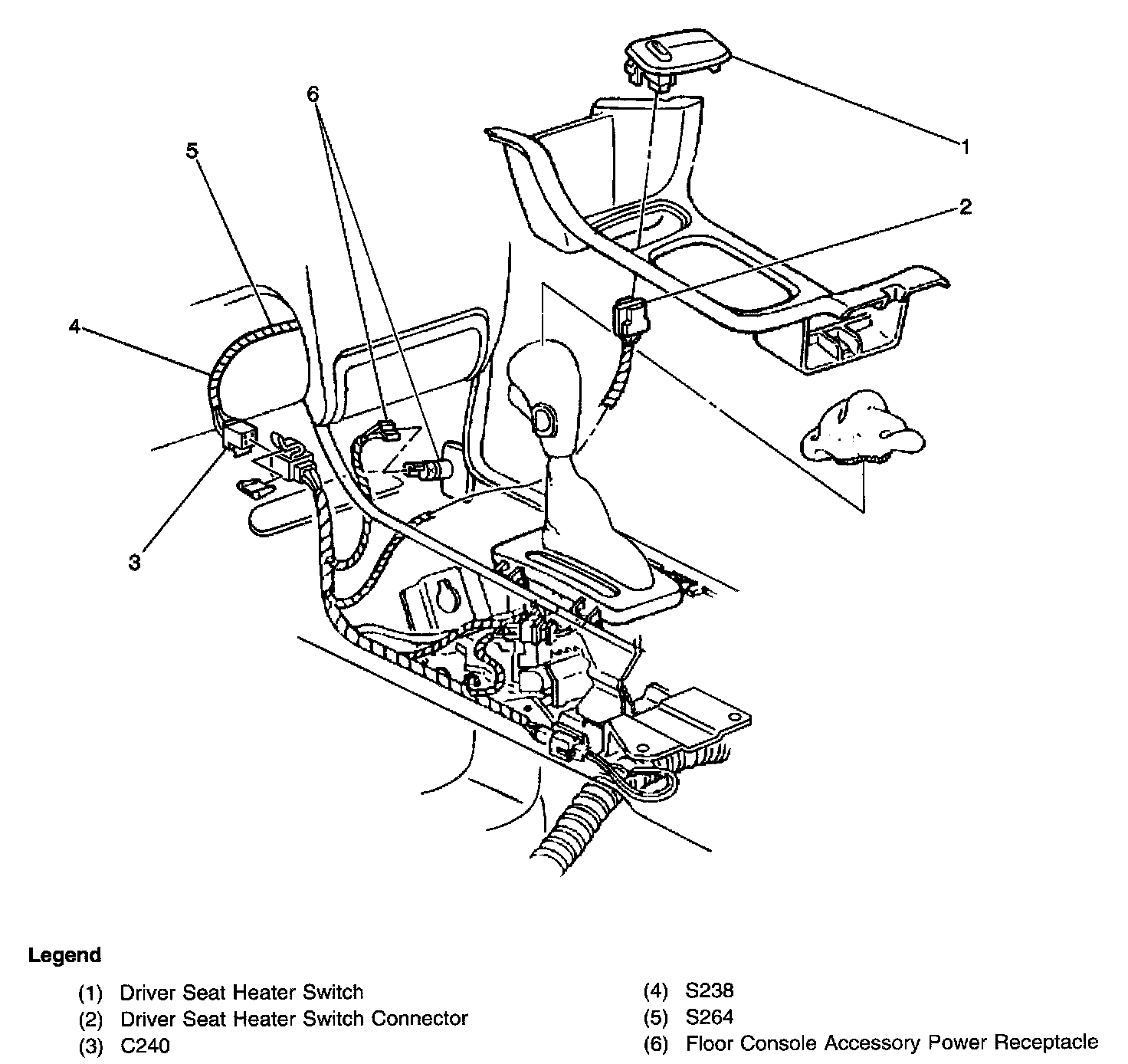 6
5
1
2
4
3

Legend

(1) Driver Seat Heater Switch
(2) Driver Seat Heater Switch Connector
(3) C240

(4) S238
(5) S264
(6) Floor Console Accessory Power Receptacle