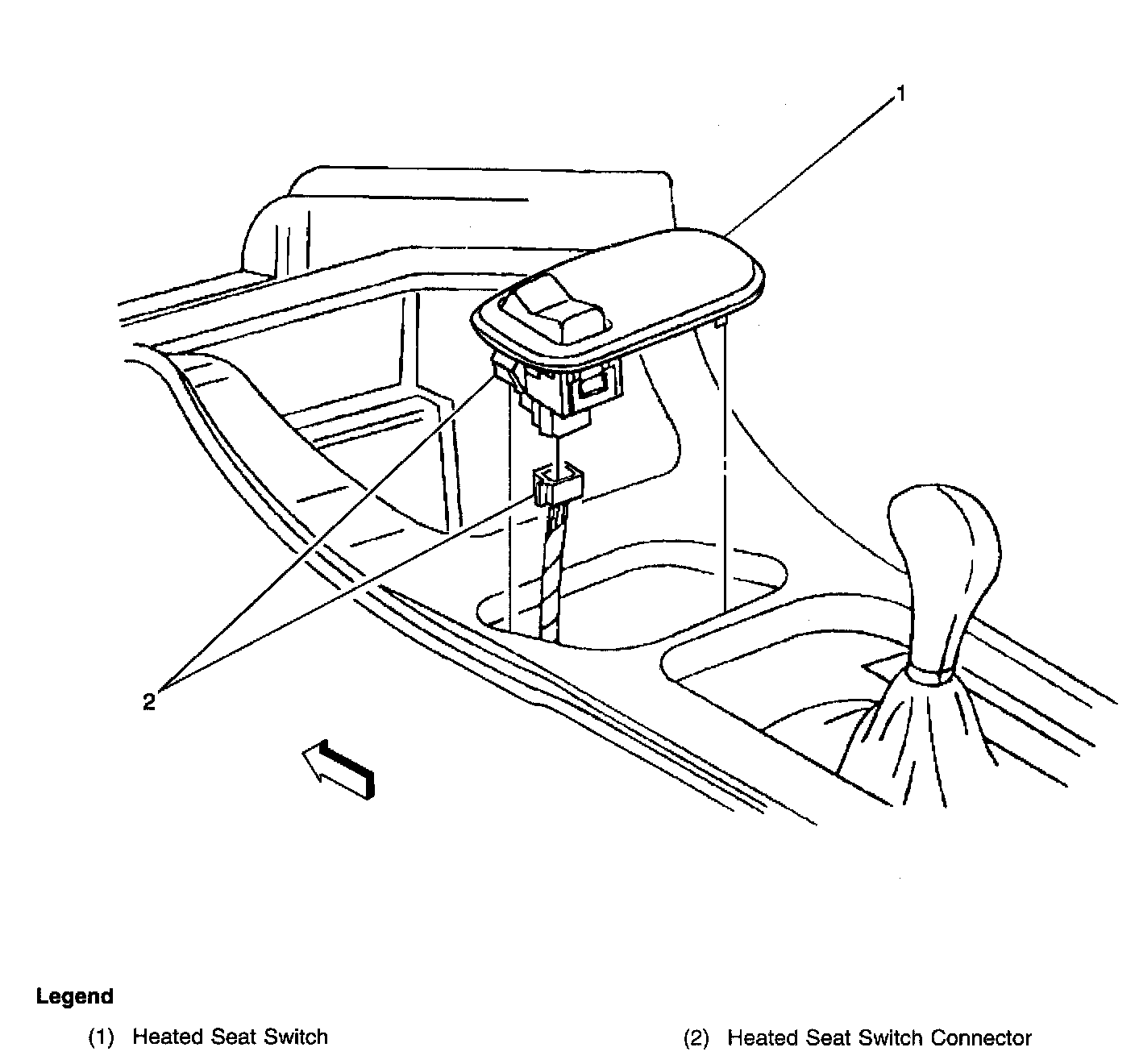 1

2

Legend

(1) Heated Seat Switch

(2) Heated Seat Switch Connector