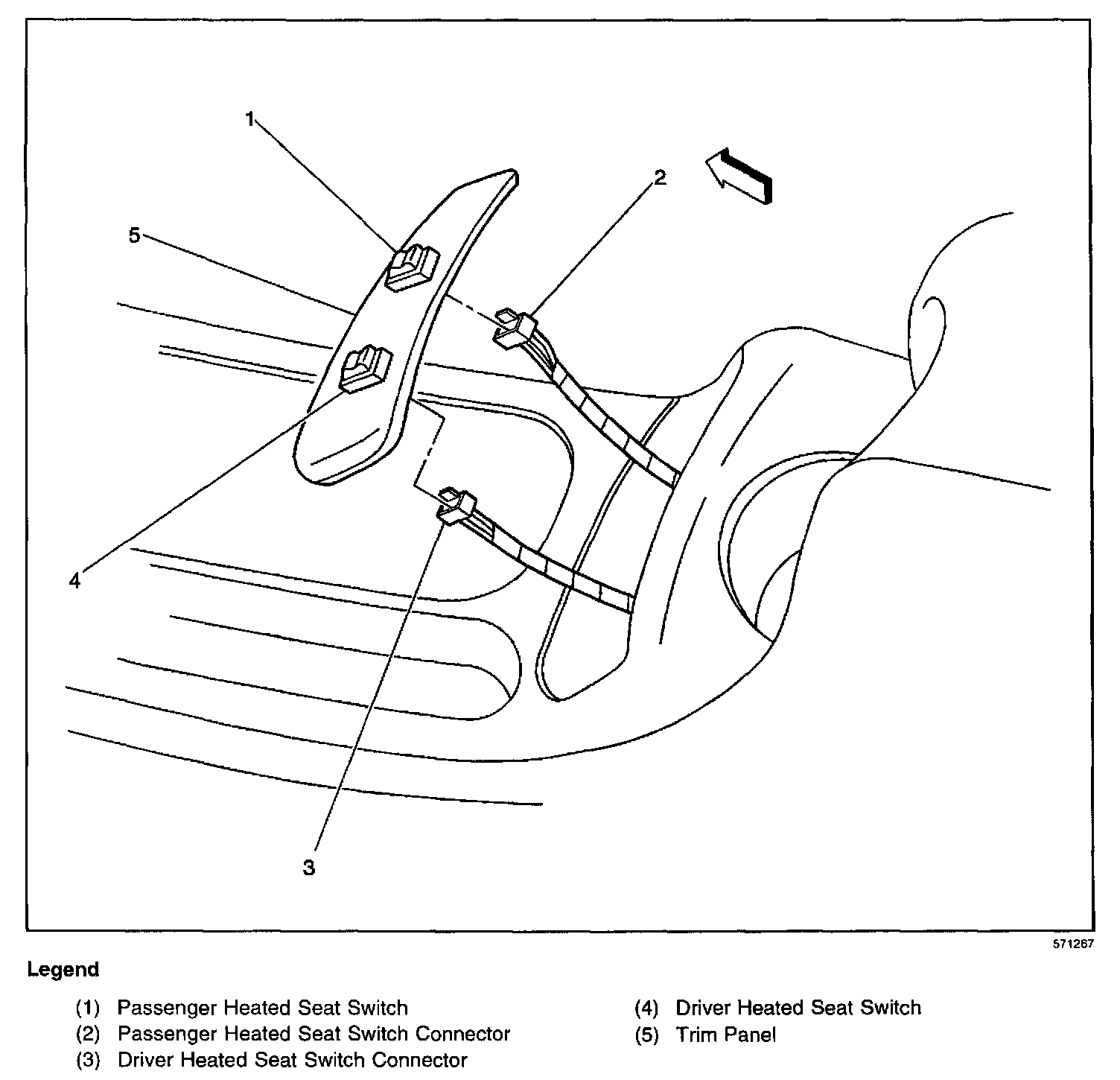 1

2

5

4

3

571267

Legend

(1) Passenger Heated Seat Switch
(2) Passenger Heated Seat Switch Connector
(3) Driver Heated Seat Switch Connector

(4) Driver Heated Seat Switch
(5) Trim Panel