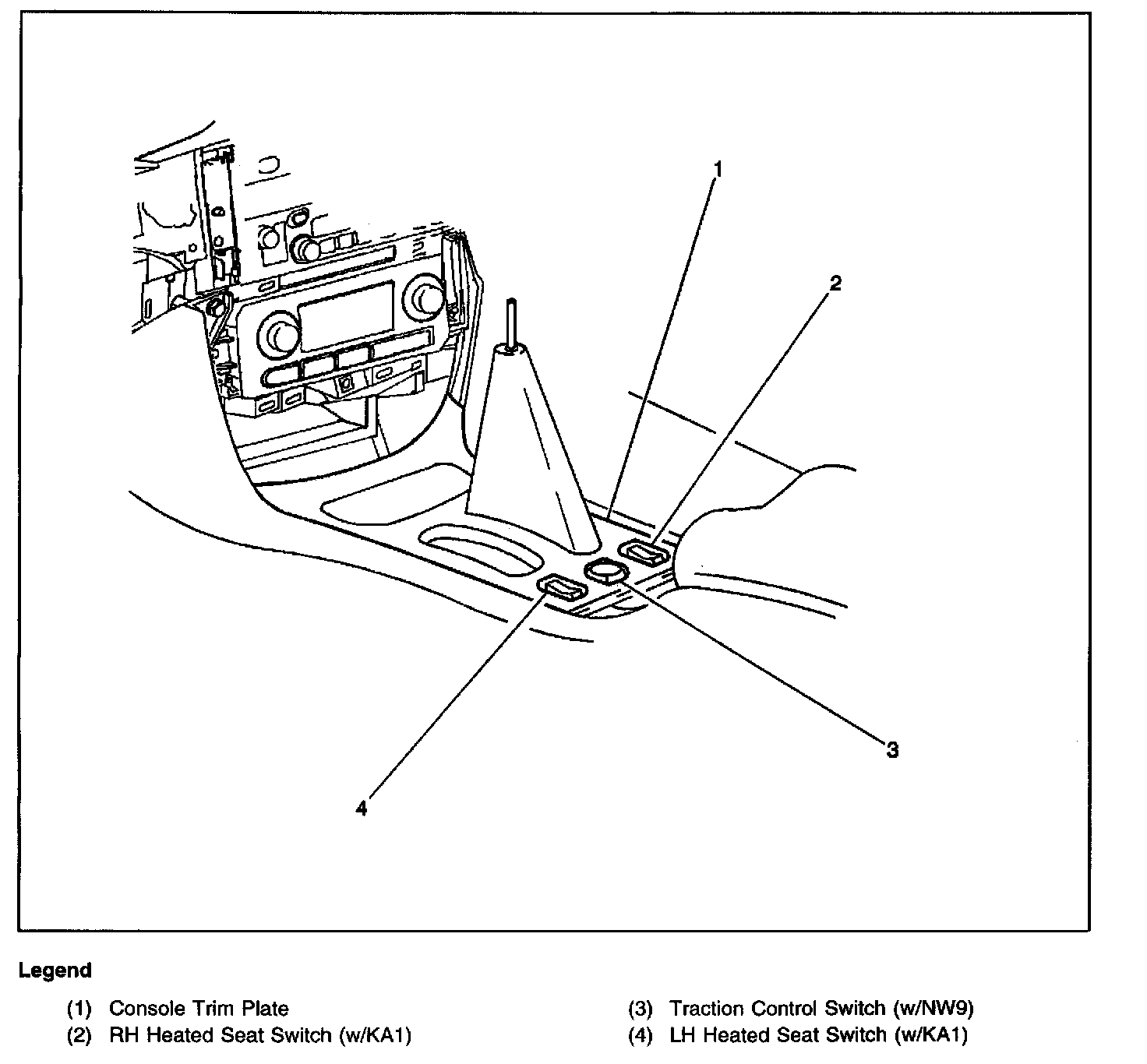 1

2

3

4

Legend

(1) Console Trim Plate
(2) RH Heated Seat Switch (w/KA1)

(3) Traction Control Switch (w/NW9)
(4) LH Heated Seat Switch (w/KA1)