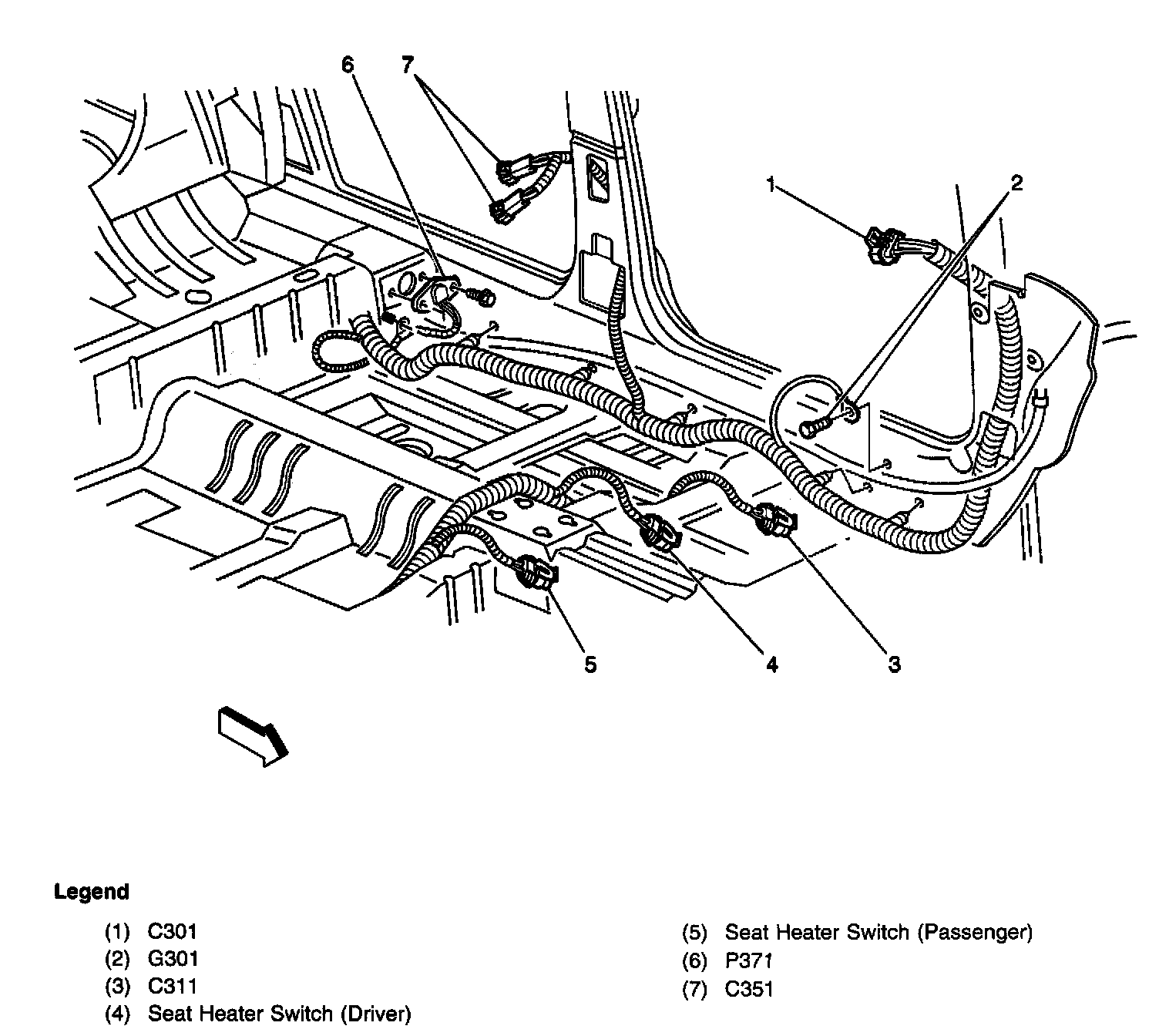 6
7
1
2
5
4
3

Legend

(1) C301
(2) G301
(3) C311
(4) Seat Heater Switch (Driver)

(5) Seat Heater Switch (Passenger)
(6) P371
(7) C351