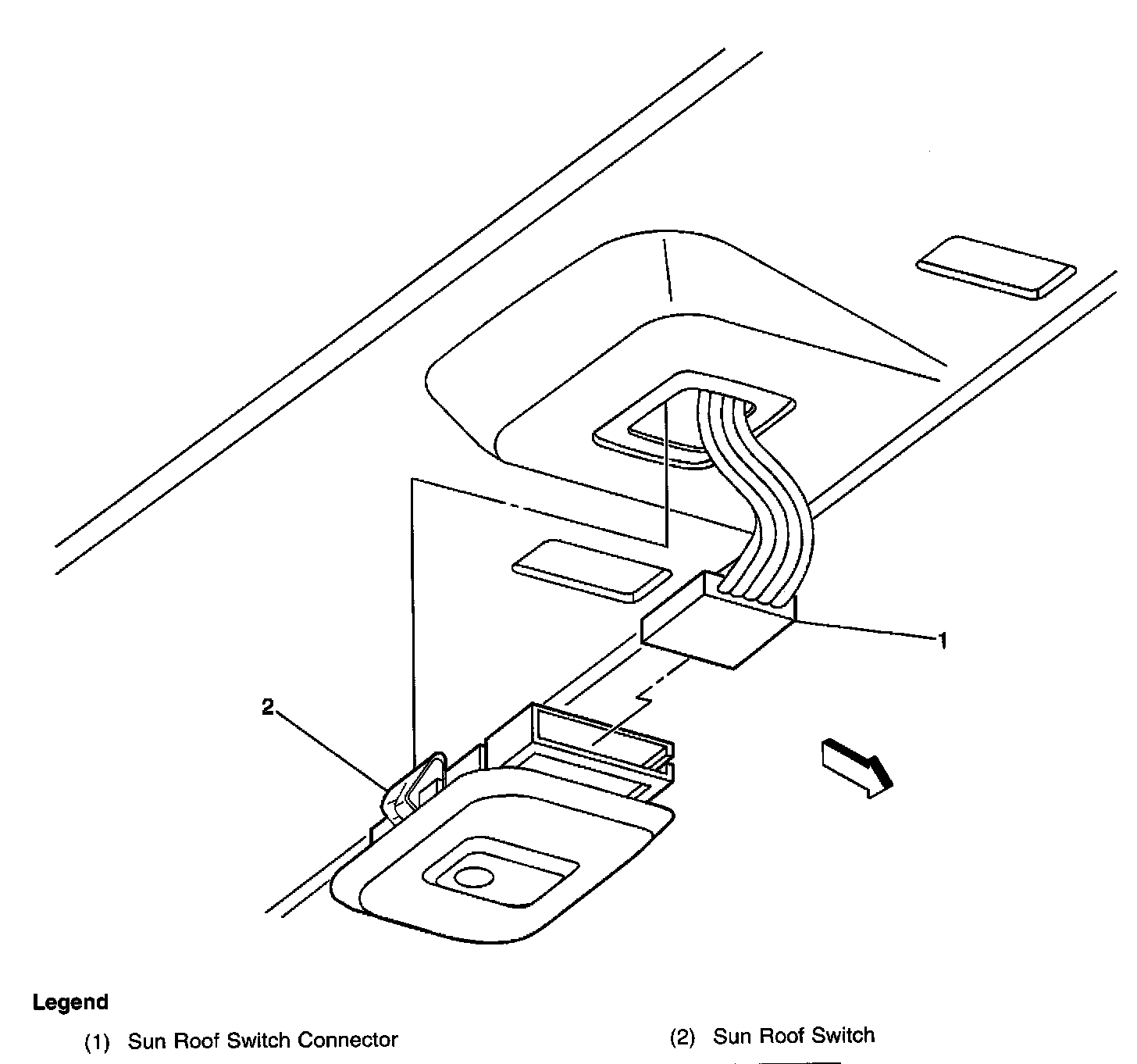 1

2

Legend

(1) Sun Roof Switch Connector

(2) Sun Roof Switch