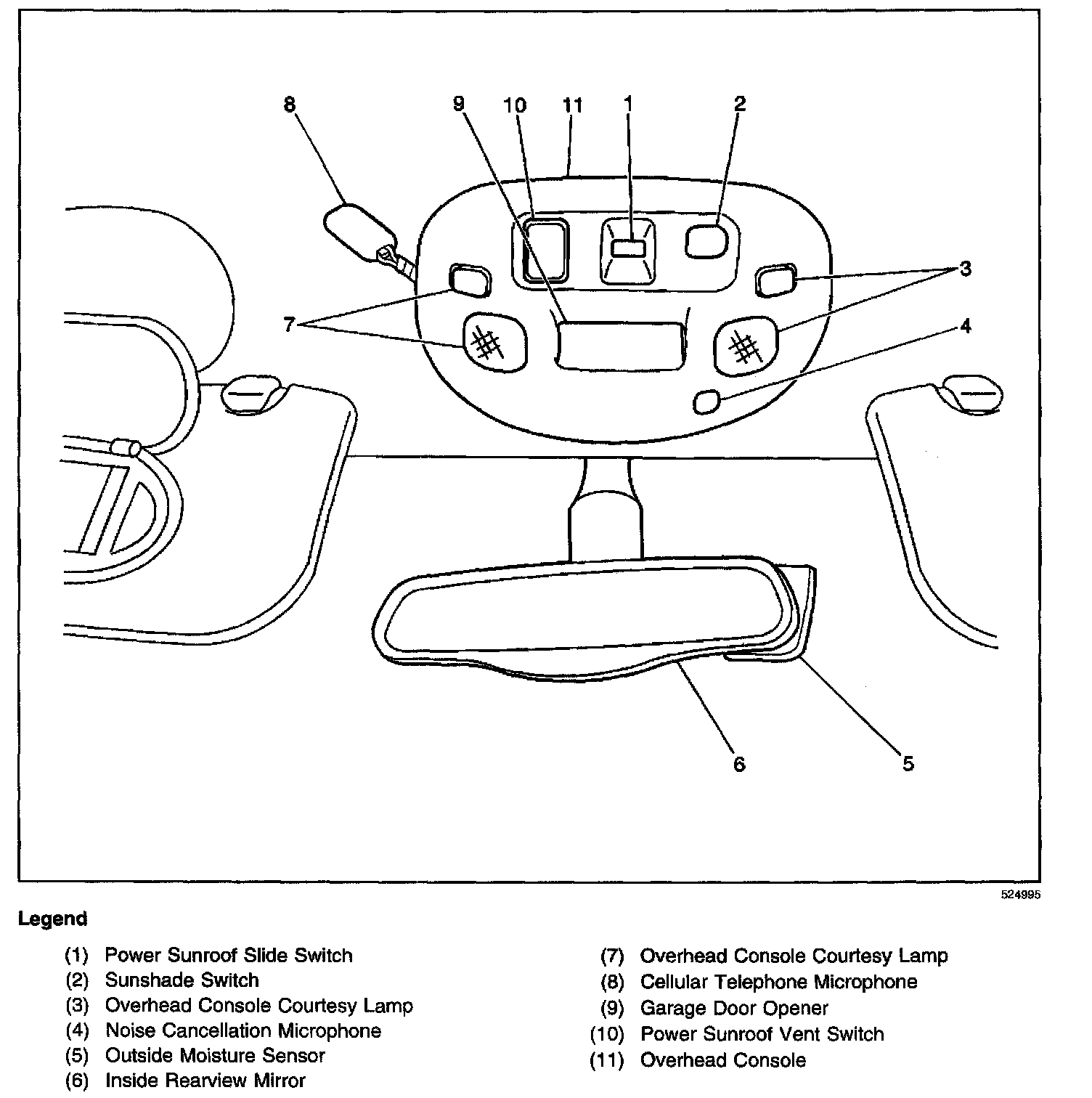 8 9 10 11 1 2

3

7

4

6 5

524995

Legend

(1) Power Sunroof Slide Switch
(2) Sunshade Switch
(3) Overhead Console Courtesy Lamp
(4) Noise Cancellation Microphone
(5) Outside Moisture Sensor
(6) Inside Rearview Mirror

(7) Overhead Console Courtesy Lamp
(8) Cellular Telephone Microphone
(9) Garage Door Opener
(10) Power Sunroof Vent Switch
(11) Overhead Console