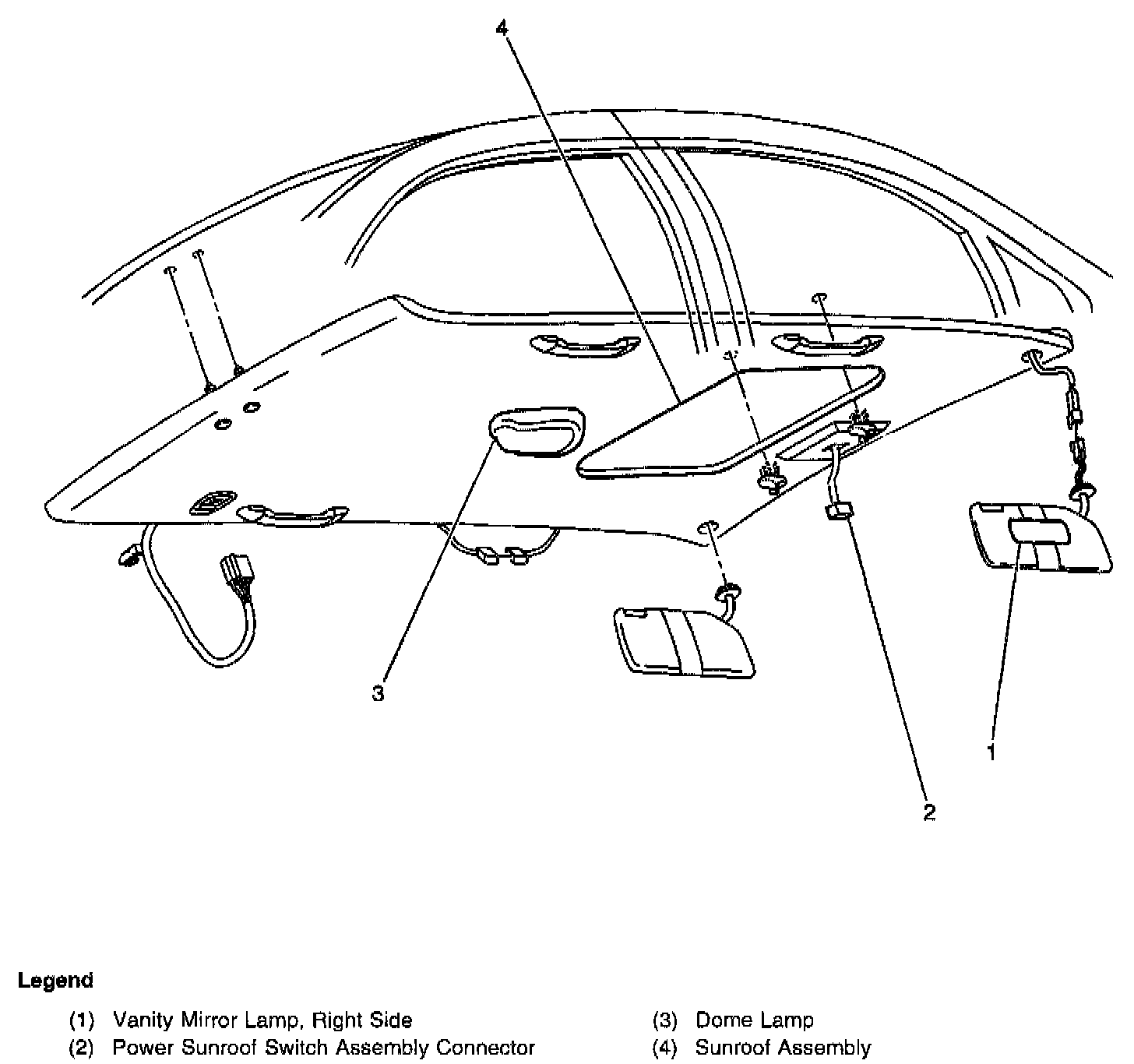 4

3

2

1

Legend

(1) Vanity Mirror Lamp, Right Side
(2) Power Sunroof Switch Assembly Connector

(3) Dome Lamp
(4) Sunroof Assembly