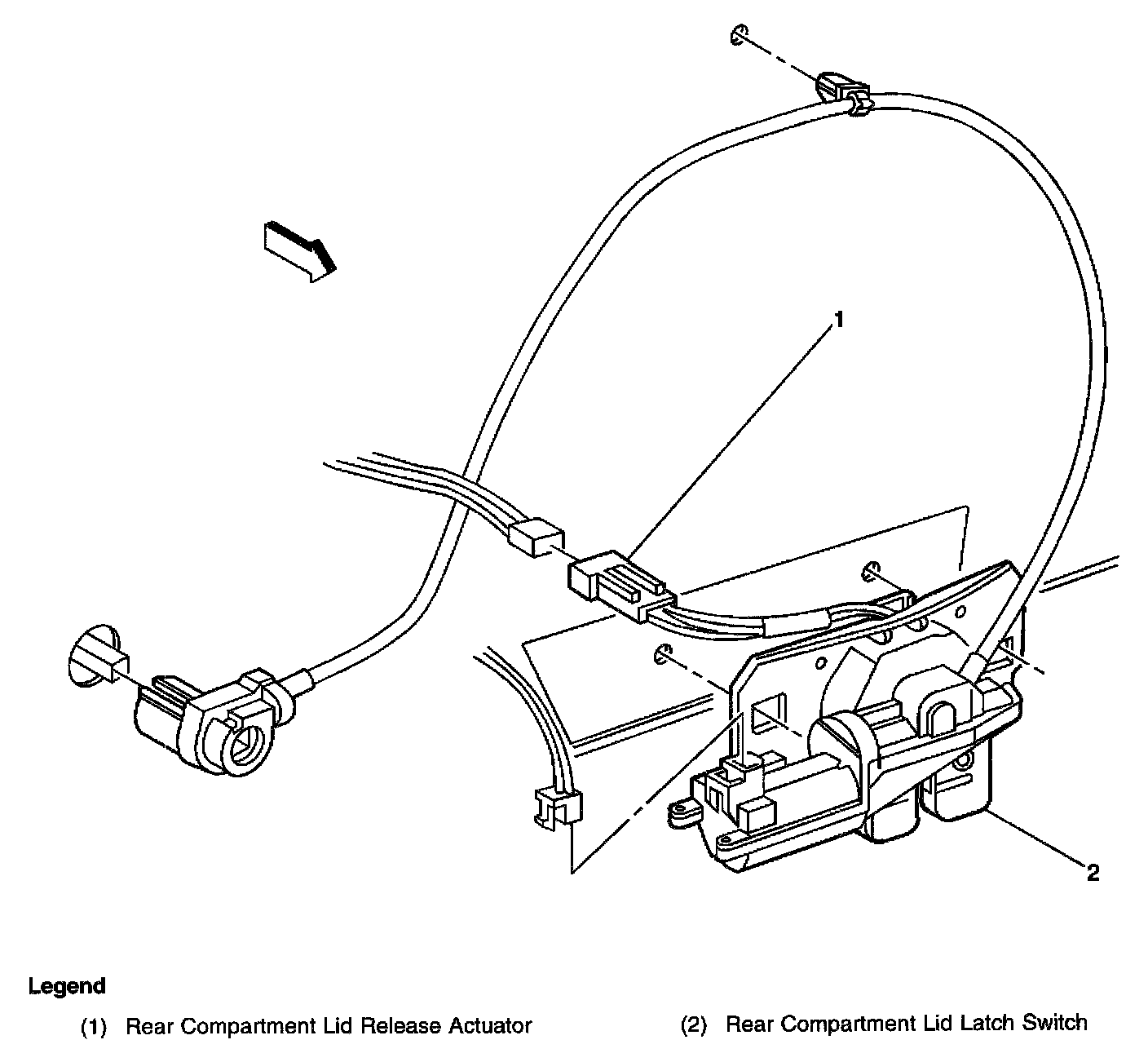 1

2

Legend

(1) Rear Compartment Lid Release Actuator

(2) Rear Compartment Lid Latch Switch