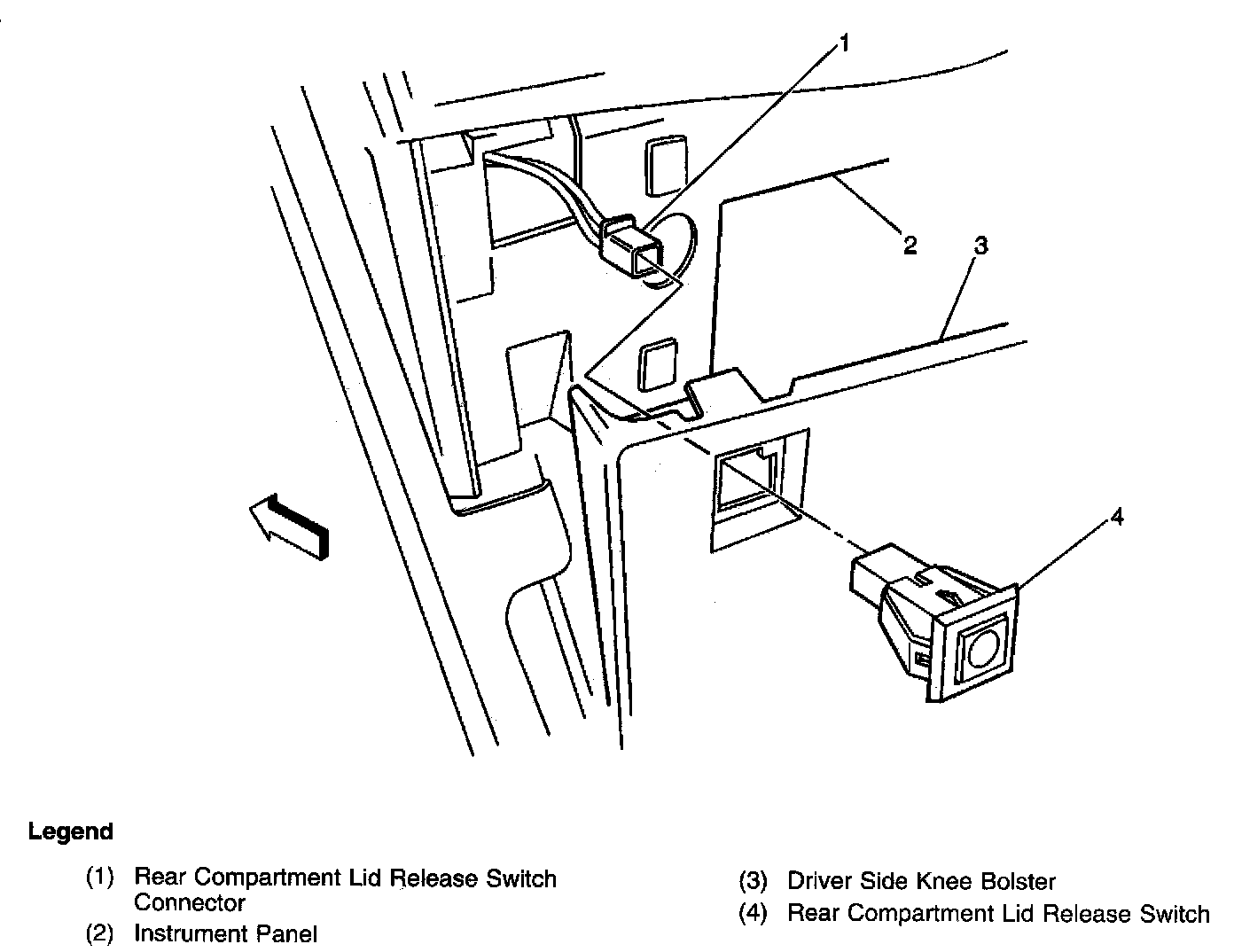 1
2
3
4

Legend

(1) Rear Compartment Lid Release Switch Connector
(2) Instrument Panel

(3) Driver Side Knee Bolster
(4) Rear Compartment Lid Release Switch