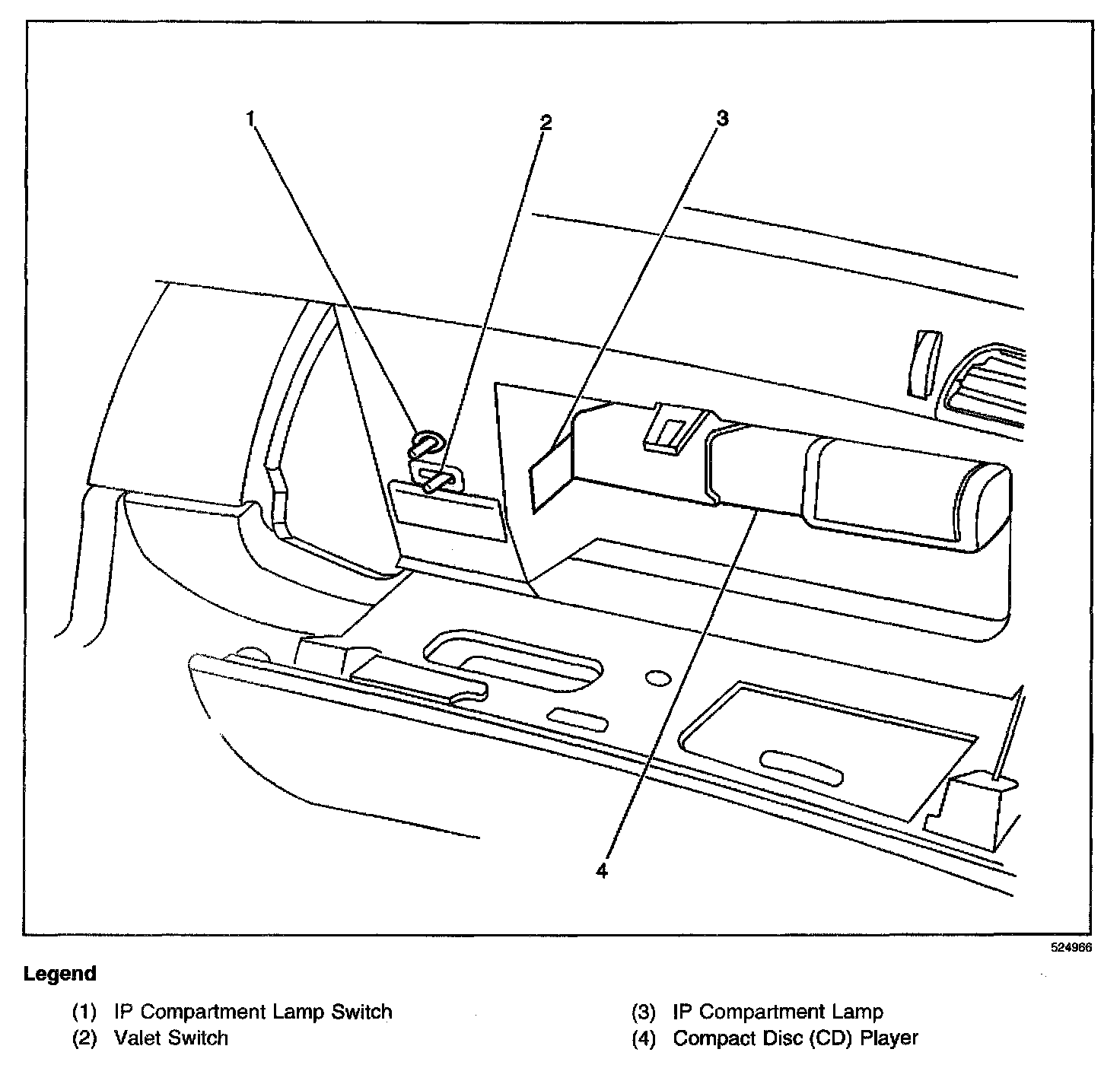 1
2
3
4

524966

Legend

(1) IP Compartment Lamp Switch
(2) Valet Switch

(3) IP Compartment Lamp
(4) Compact Disc (CD) Player