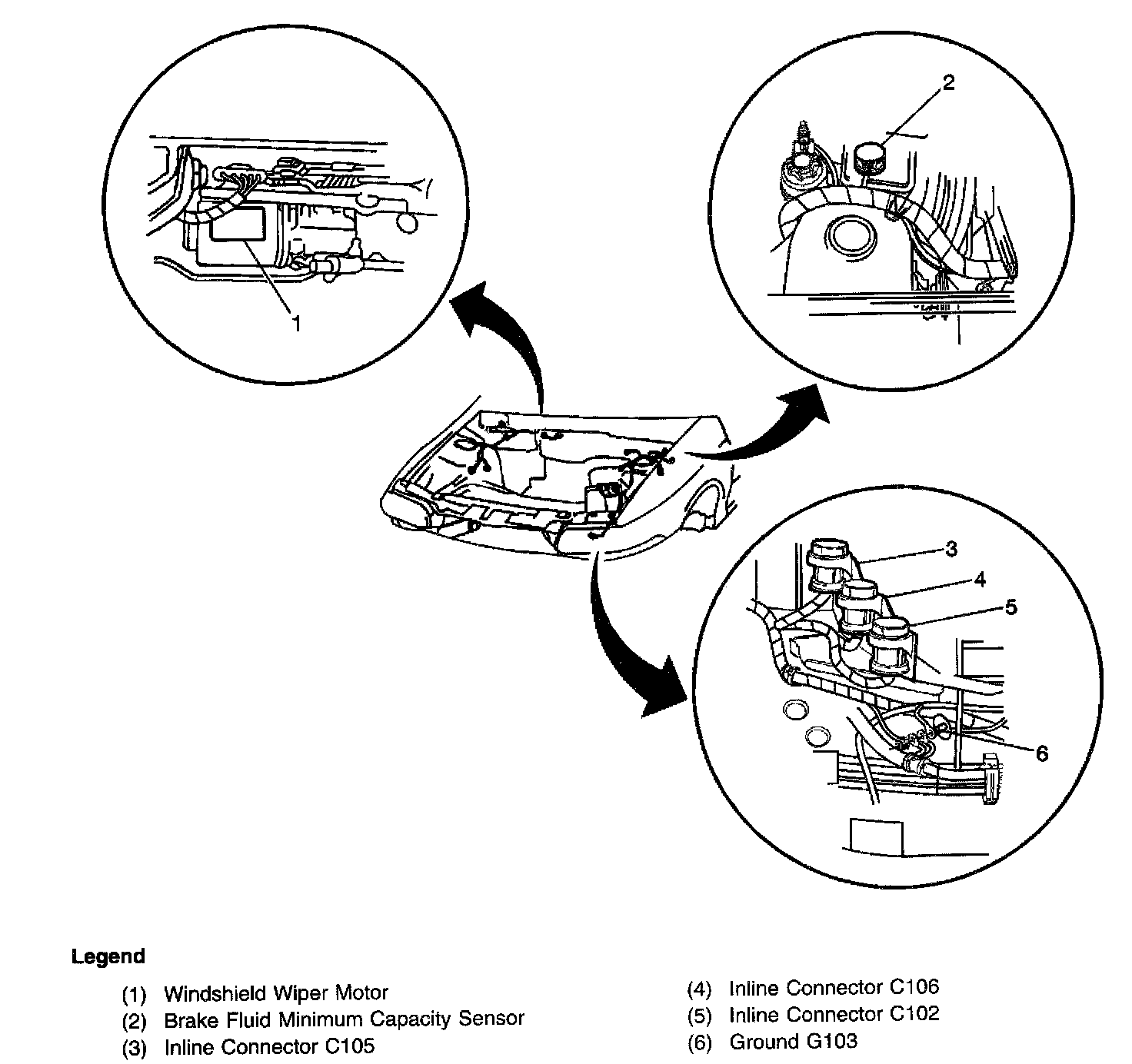 1

2

3

4

5

6

Legend

(1) Windshield Wiper Motor
(2) Brake Fluid Minimum Capacity Sensor
(3) Inline Connector C105

(4) Inline Connector C106
(5) Inline Connector C102
(6) Ground G103