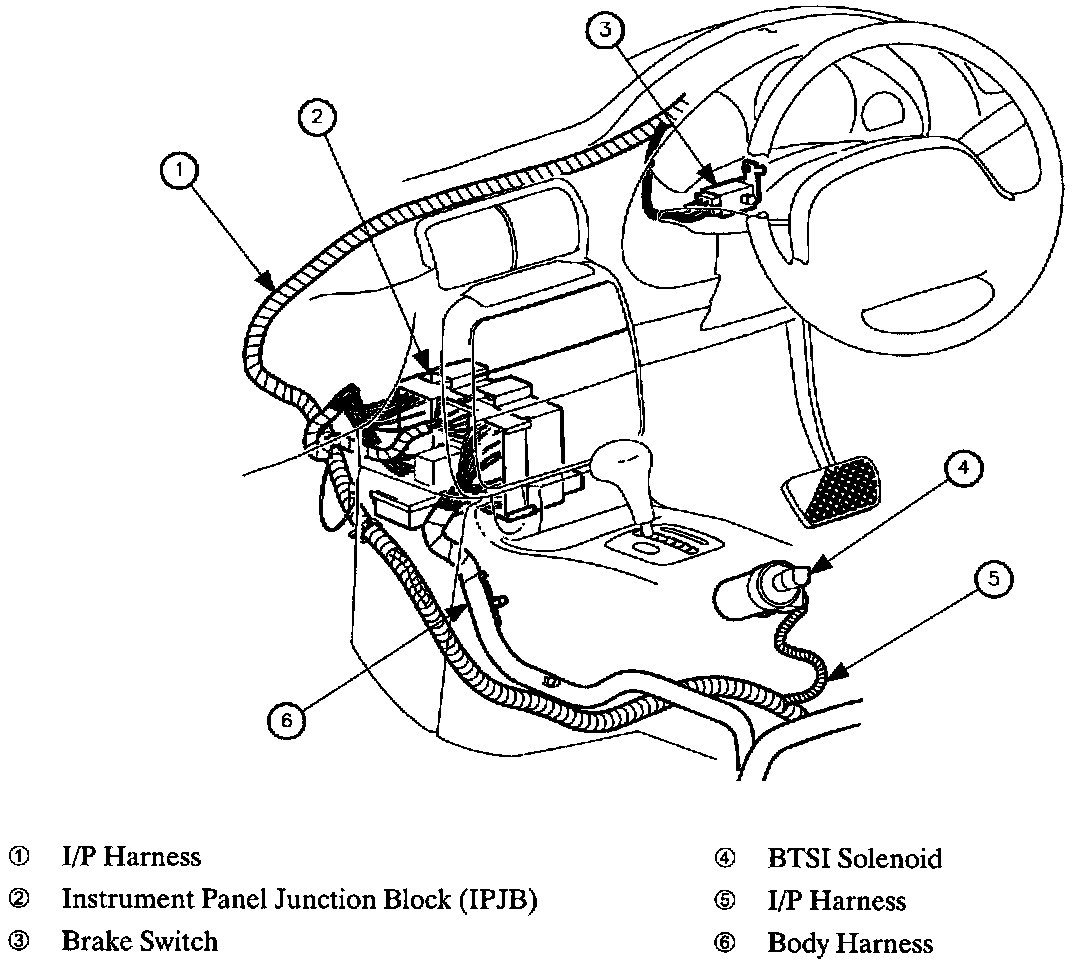 3
2
1
4
5
6

① I/P Harness
② Instrument Panel Junction Block (IPJB)
③ Brake Switch

④ BTSI Solenoid
⑤ I/P Harness
⑥ Body Harness